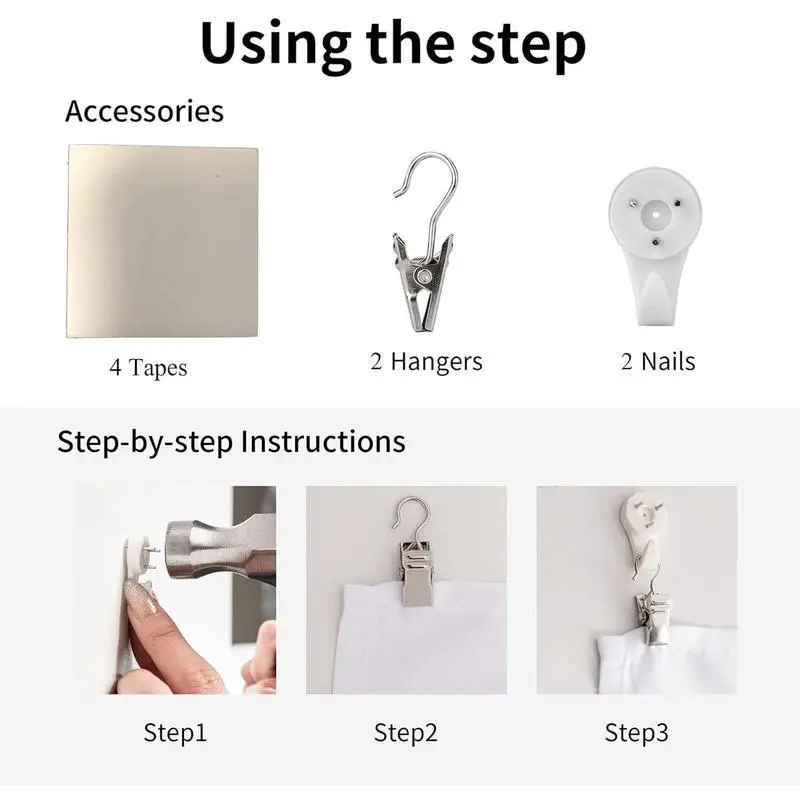 Using the step

Accessories

4 Tapes

2 Hangers

2 Nails

Step-by-step Instructions

Step1

Step2

Step3