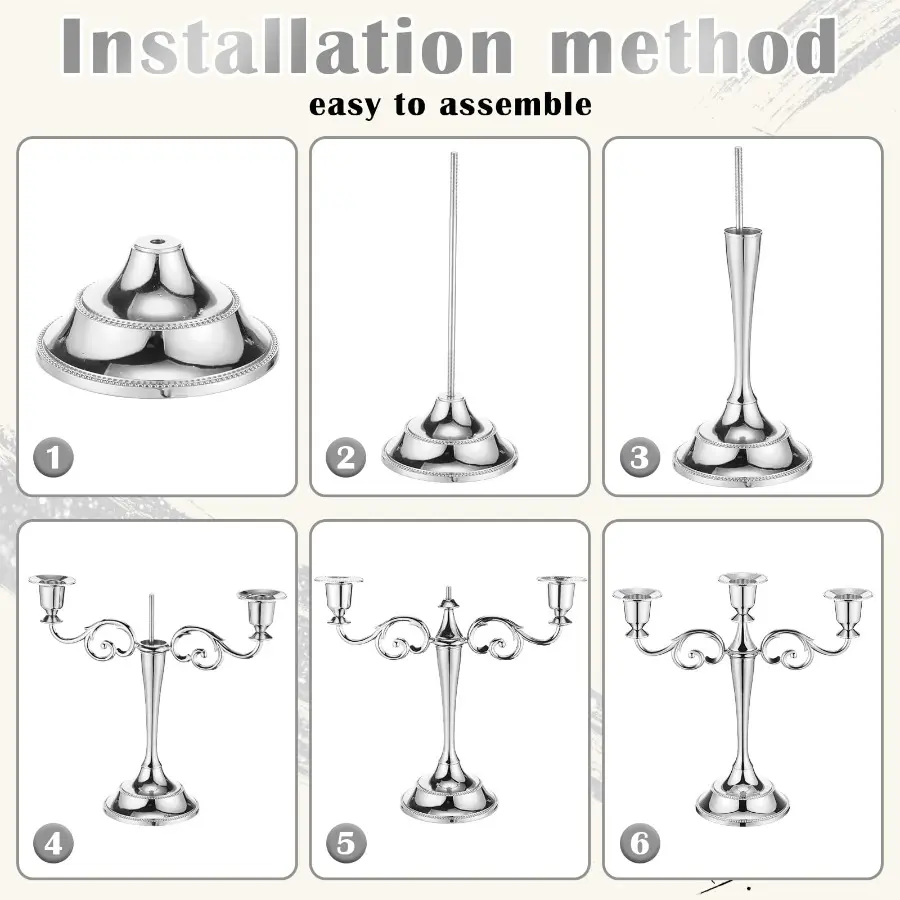 Installation method
easy to assemble

1

2

3

4

5

6