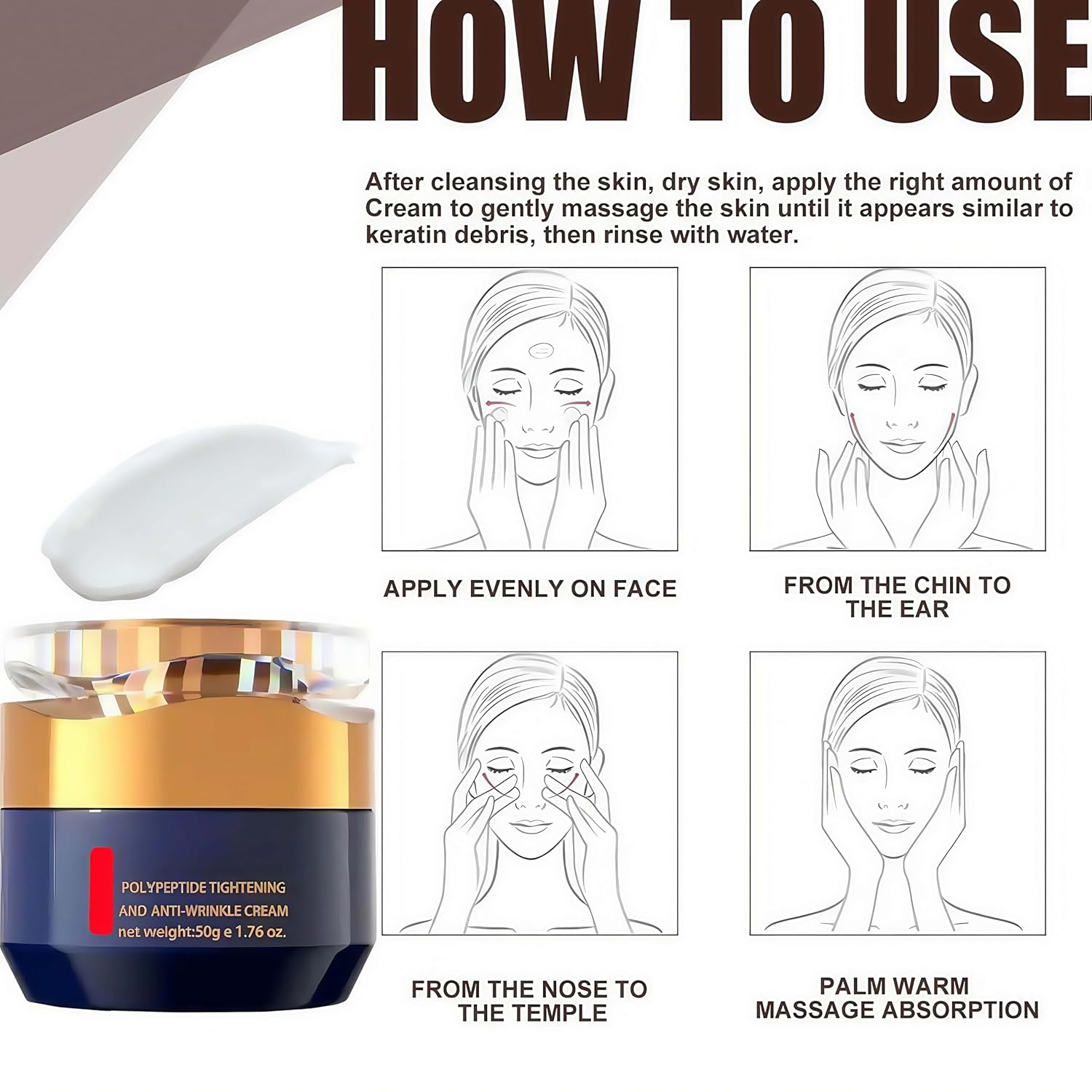 HOW TO USE

After cleansing the skin, dry skin, apply the right amount of Cream to gently massage the skin until it appears similar to keratin debris, then rinse with water.

APPLY EVENLY ON FACE

FROM THE CHIN TO THE EAR

FROM THE NOSE TO THE TEMPLE

PALM WARM MASSAGE ABSORPTION

POLYPEPTIDE TIGHTENING AND ANTI-WRINKLE CREAM net weight:50g e 1.76 oz.