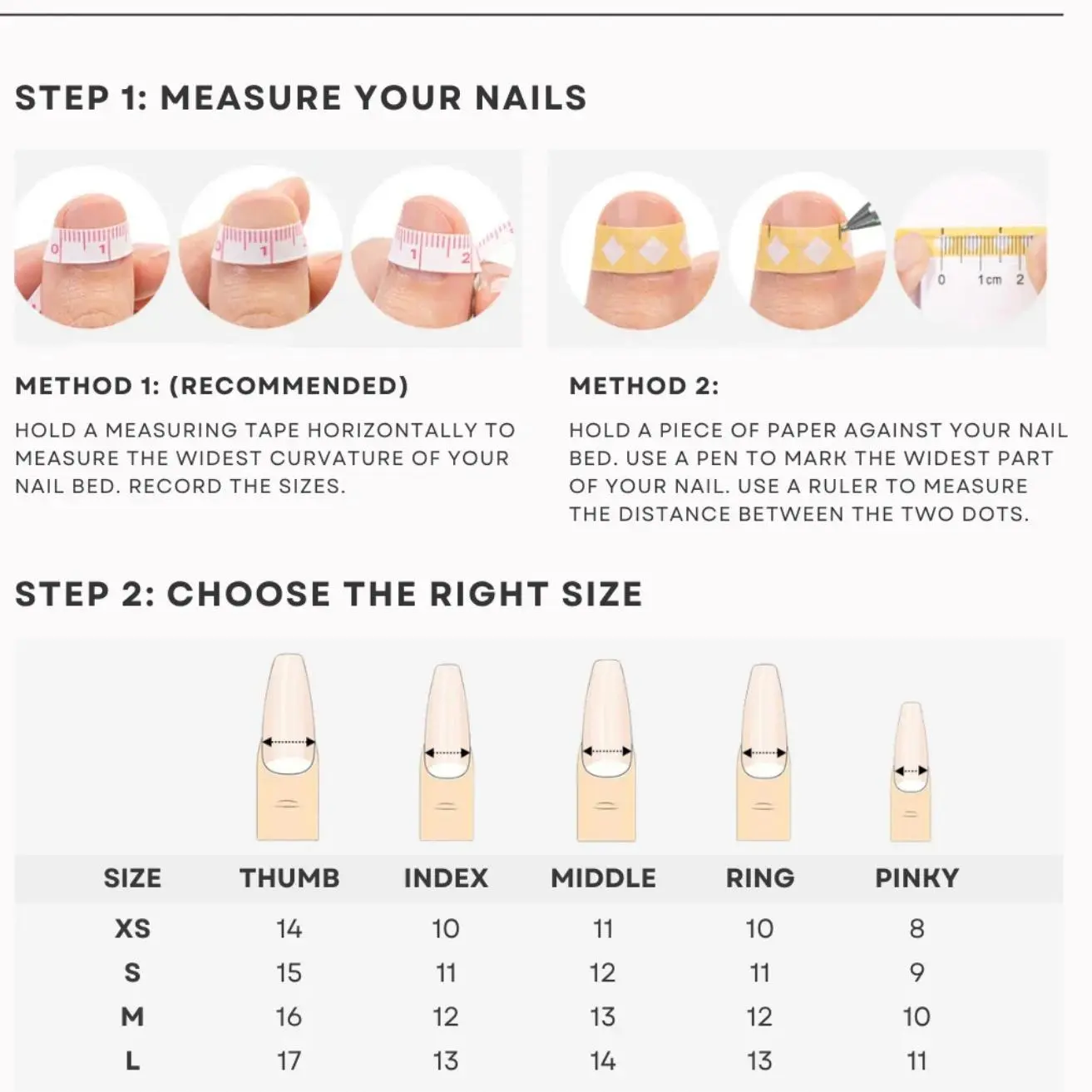 STEP 1: MEASURE YOUR NAILS

0 1

1

1 2

0 1cm 2

METHOD 1: (RECOMMENDED)

HOLD A MEASURING TAPE HORIZONTALLY TO MEASURE THE WIDEST CURVATURE OF YOUR NAIL BED. RECORD THE SIZES.

METHOD 2:

HOLD A PIECE OF PAPER AGAINST YOUR NAIL BED. USE A PEN TO MARK THE WIDEST PART OF YOUR NAIL. USE A RULER TO MEASURE THE DISTANCE BETWEEN THE TWO DOTS.

STEP 2: CHOOSE THE RIGHT SIZE

| SIZE | THUMB | INDEX | MIDDLE | RING | PINKY |
|---|---|---|---|---|---|
| XS | 14 | 10 | 11 | 10 | 8 |
| S | 15 | 11 | 12 | 11 | 9 |
| M | 16 | 12 | 13 | 12 | 10 |
| L | 17 | 13 | 14 | 13 | 11 |