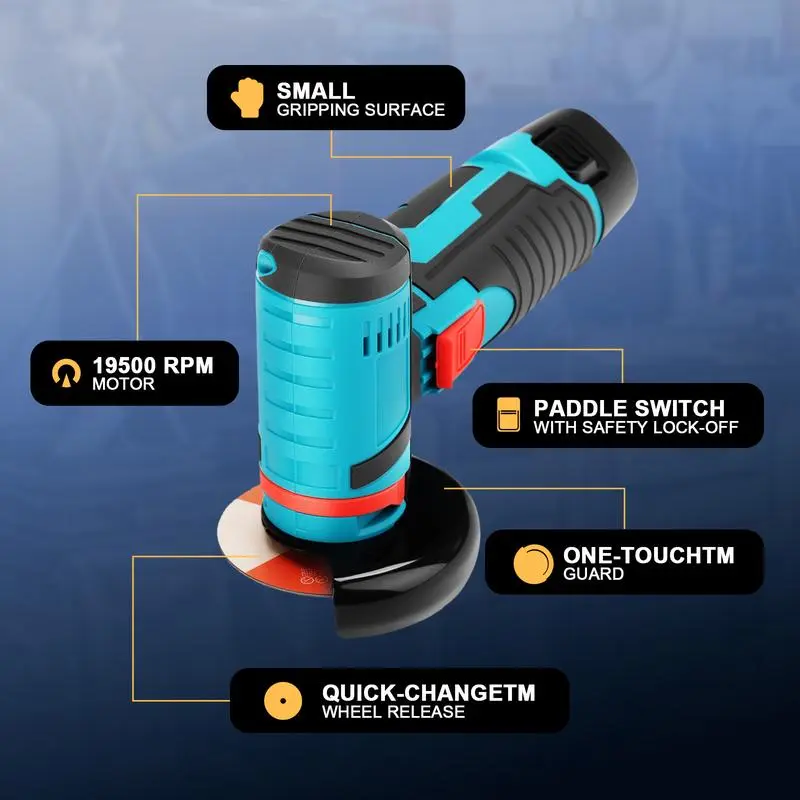 SMALL
GRIPPING SURFACE

19500 RPM
MOTOR

PADDLE SWITCH
WITH SAFETY LOCK-OFF

ONE-TOUCHTM
GUARD

QUICK-CHANGETM
WHEEL RELEASE