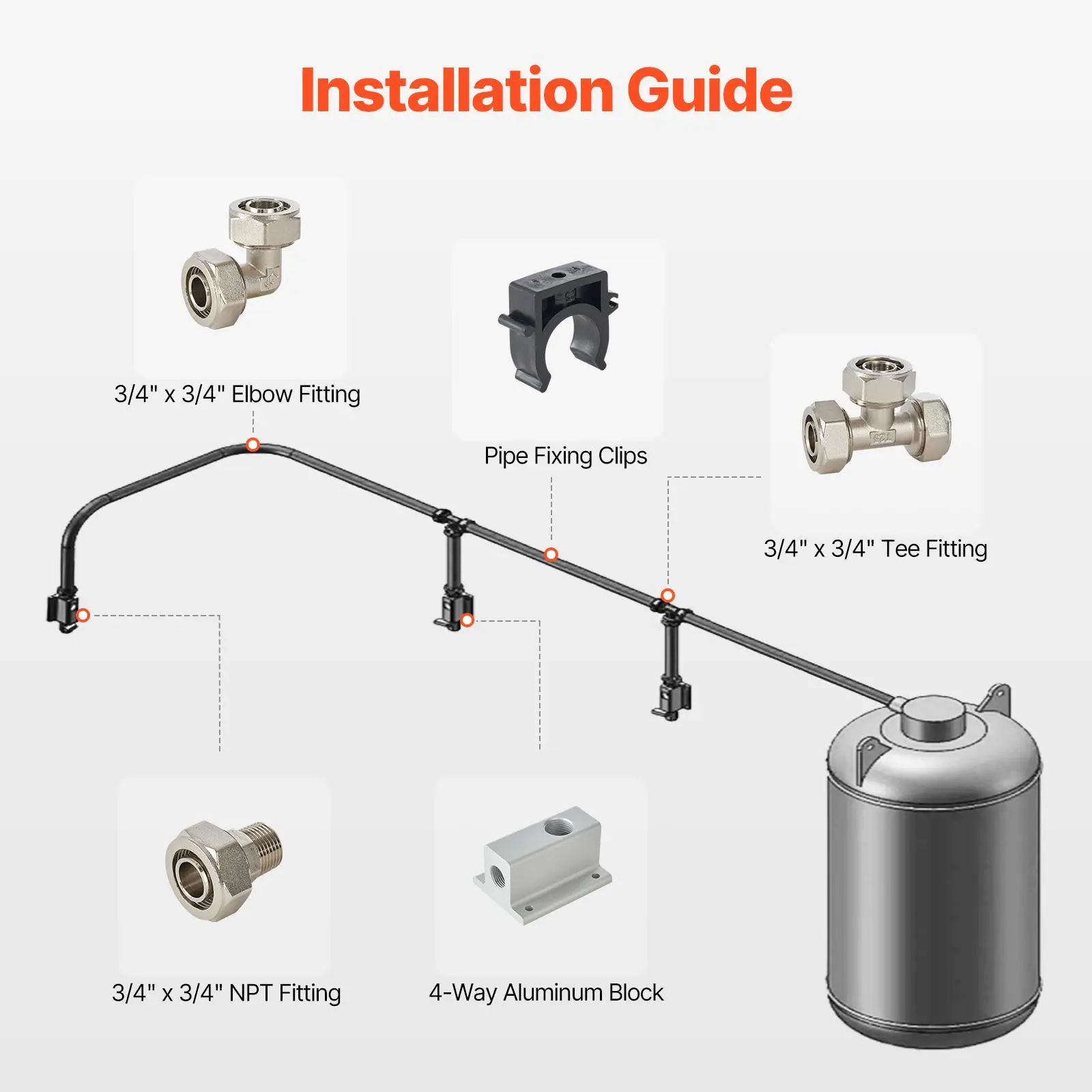 Installation Guide

3/4" x 3/4" Elbow Fitting

Pipe Fixing Clips

3/4" x 3/4" Tee Fitting

3/4" x 3/4" NPT Fitting

4-Way Aluminum Block