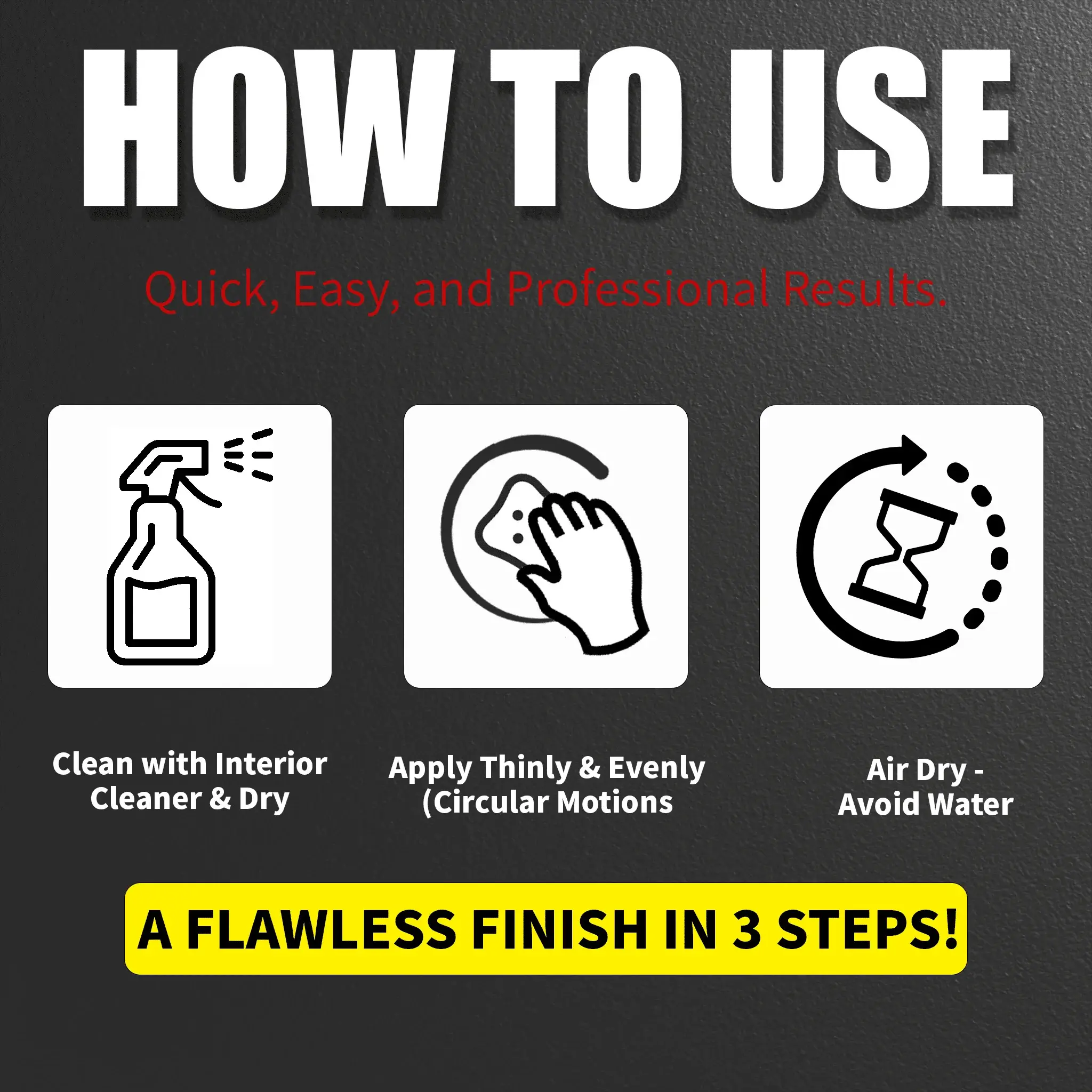 HOW TO USE

Quick, Easy, and Professional Results.

Clean with Interior Cleaner & Dry

Apply Thinly & Evenly (Circular Motions

Air Dry - Avoid Water

A FLAWLESS FINISH IN 3 STEPS!