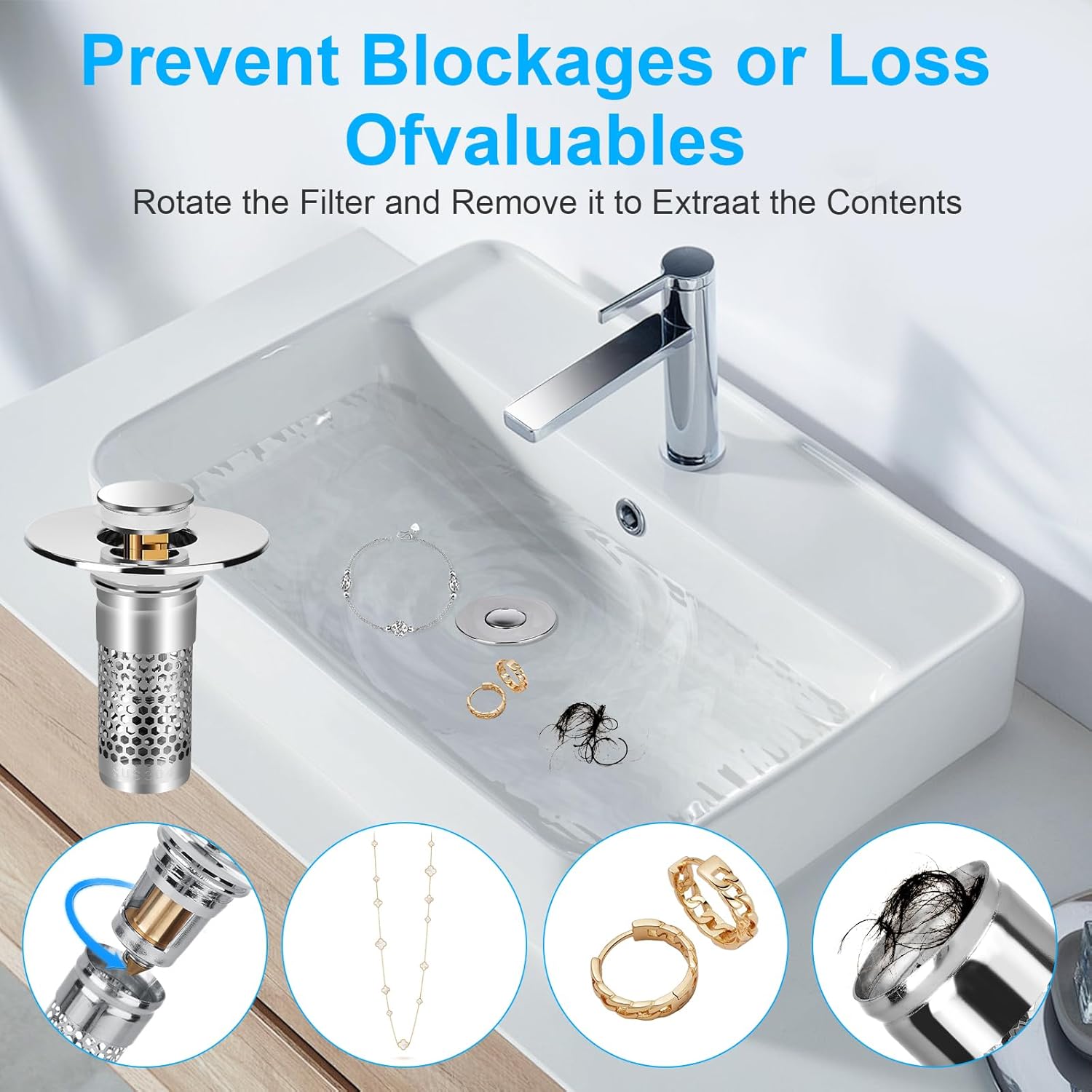 Prevent Blockages or Loss Ofvaluables

Rotate the Filter and Remove it to Extraat the Contents