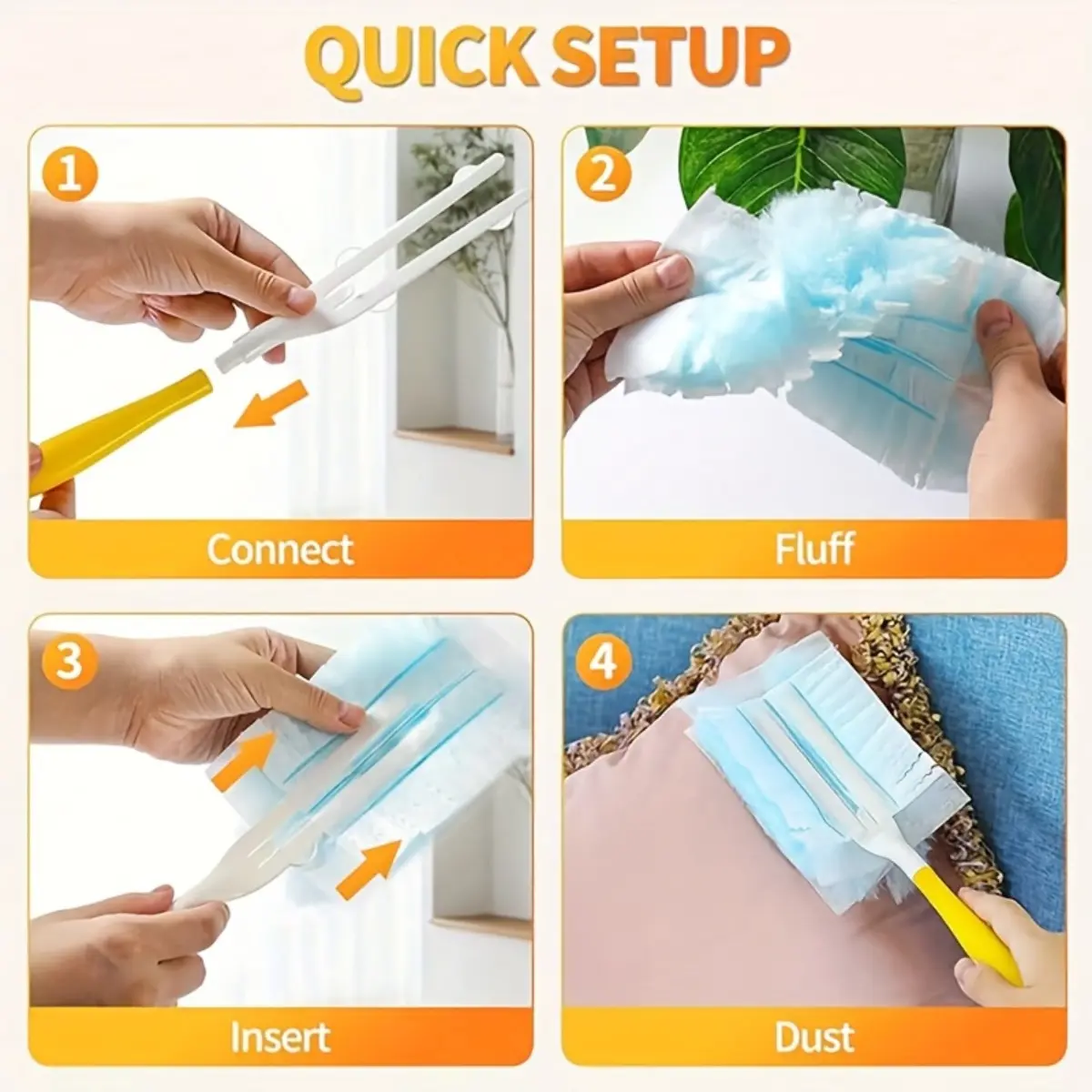 QUICK SETUP

1

Connect

2

Fluff

3

Insert

4

Dust