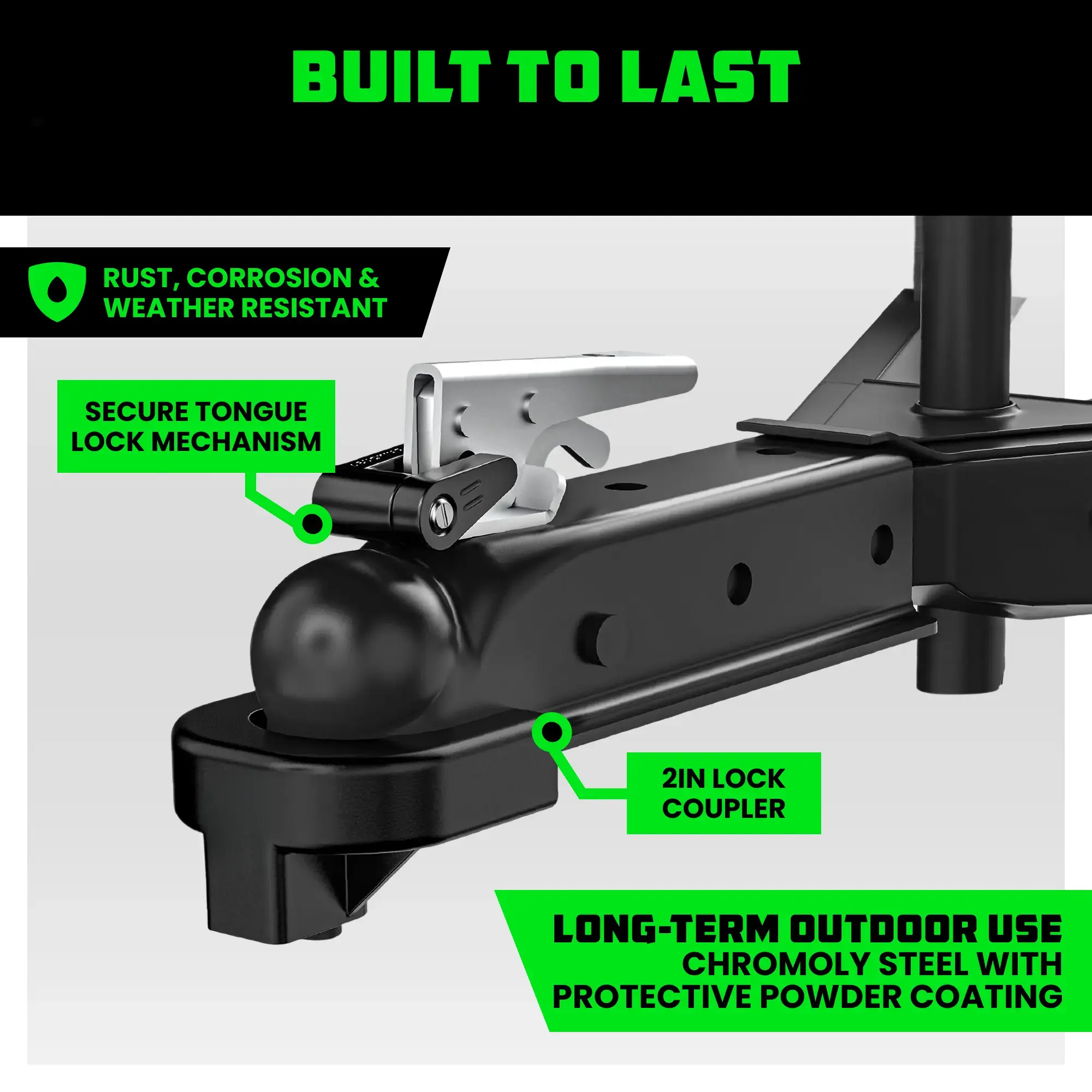 BUILT TO LAST

RUST, CORROSION & WEATHER RESISTANT

SECURE TONGUE LOCK MECHANISM

2IN LOCK COUPLER

LONG-TERM OUTDOOR USE
CHROMOLY STEEL WITH PROTECTIVE POWDER COATING