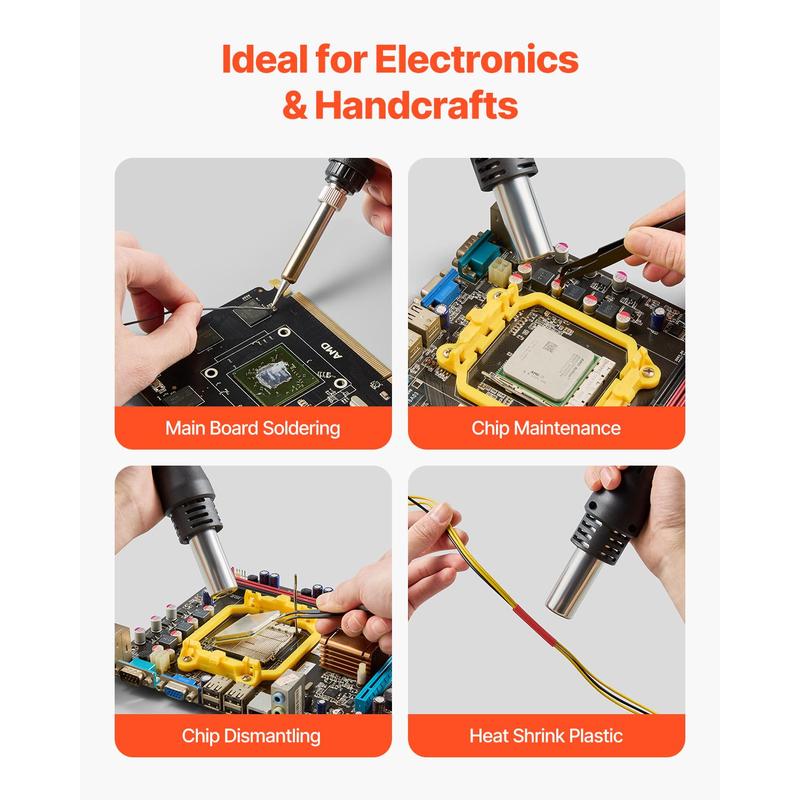 Ideal for Electronics & Handcrafts

AMD

Main Board Soldering

Chip Maintenance

Chip Dismantling

Heat Shrink Plastic