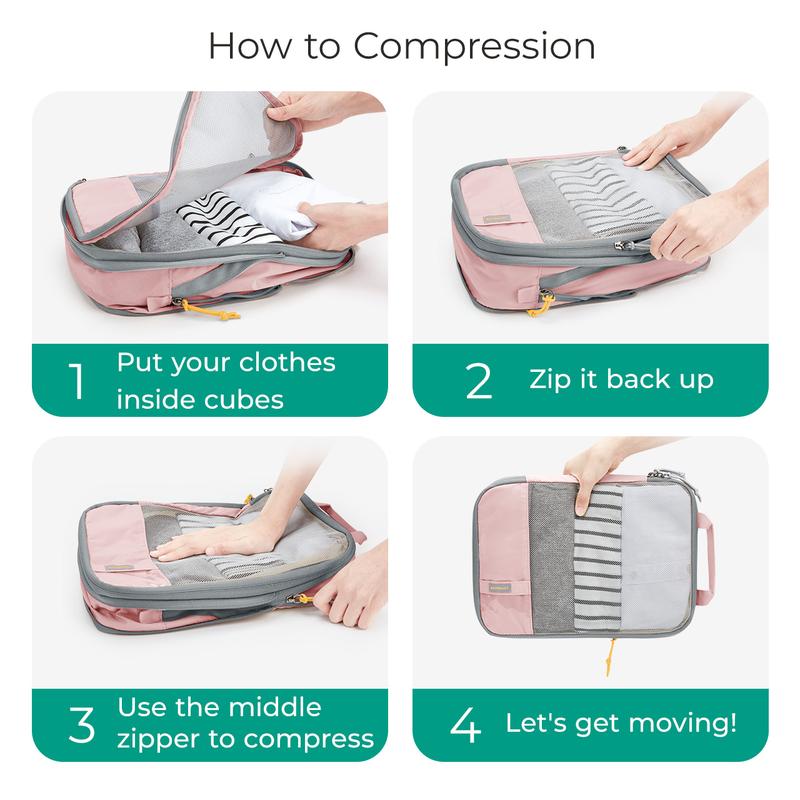 How to Compression

1 Put your clothes inside cubes

2 Zip it back up

3 Use the middle zipper to compress

4 Let's get moving!