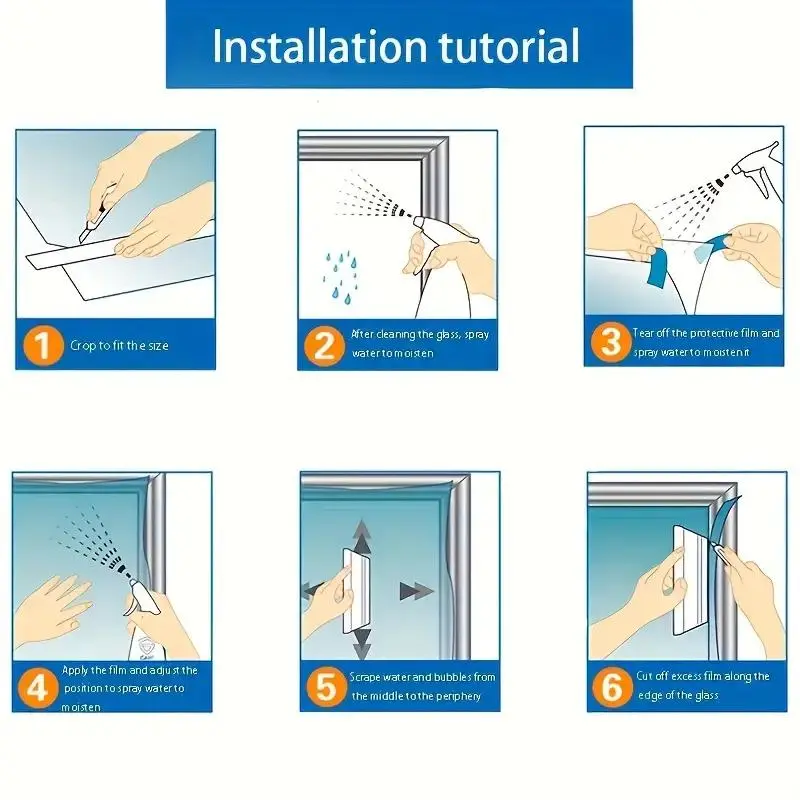 Installation tutorial

1 Crop to fit the size

2 After cleaning the glass, spray water to moisten

3 Tear off the protective film and spray water to moisten it

4 Apply the film and adjust the position to spray water to moisten

5 Scrape water and bubbles from the middle to the periphery

6 Cut off excess film along the edge of the glass