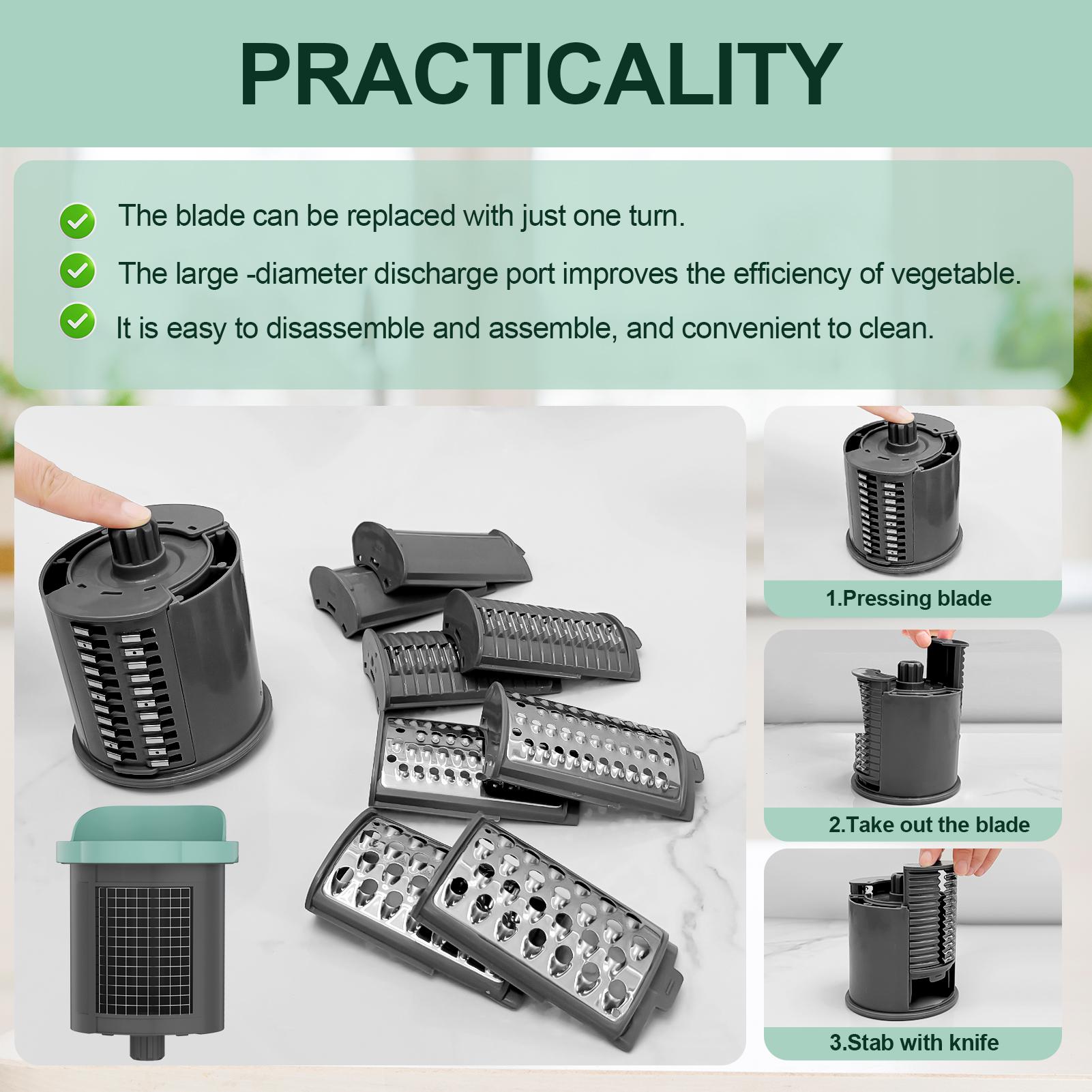 PRACTICALITY

The blade can be replaced with just one turn.

The large -diameter discharge port improves the efficiency of vegetable.

It is easy to disassemble and assemble, and convenient to clean.

1.Pressing blade

2.Take out the blade

3.Stab with knife