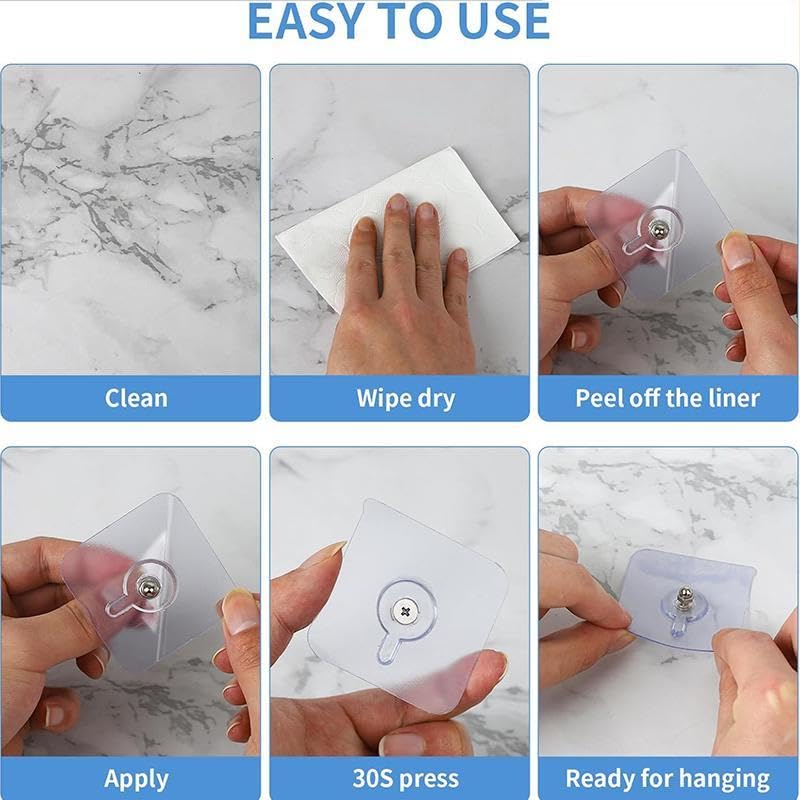 EASY TO USE

Clean

Wipe dry

Peel off the liner

Apply

30S press

Ready for hanging