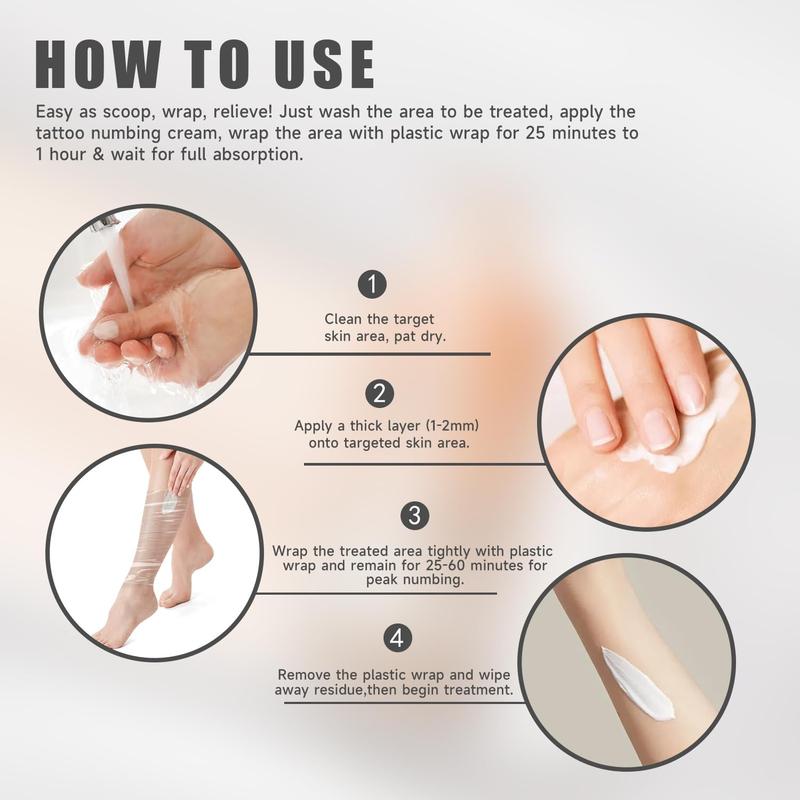 HOW TO USE

Easy as scoop, wrap, relieve! Just wash the area to be treated, apply the tattoo numbing cream, wrap the area with plastic wrap for 25 minutes to 1 hour & wait for full absorption.

1

Clean the target skin area, pat dry.

2

Apply a thick layer (1-2mm) onto targeted skin area.

3

Wrap the treated area tightly with plastic wrap and remain for 25-60 minutes for peak numbing.

4

Remove the plastic wrap and wipe away residue,then begin treatment.