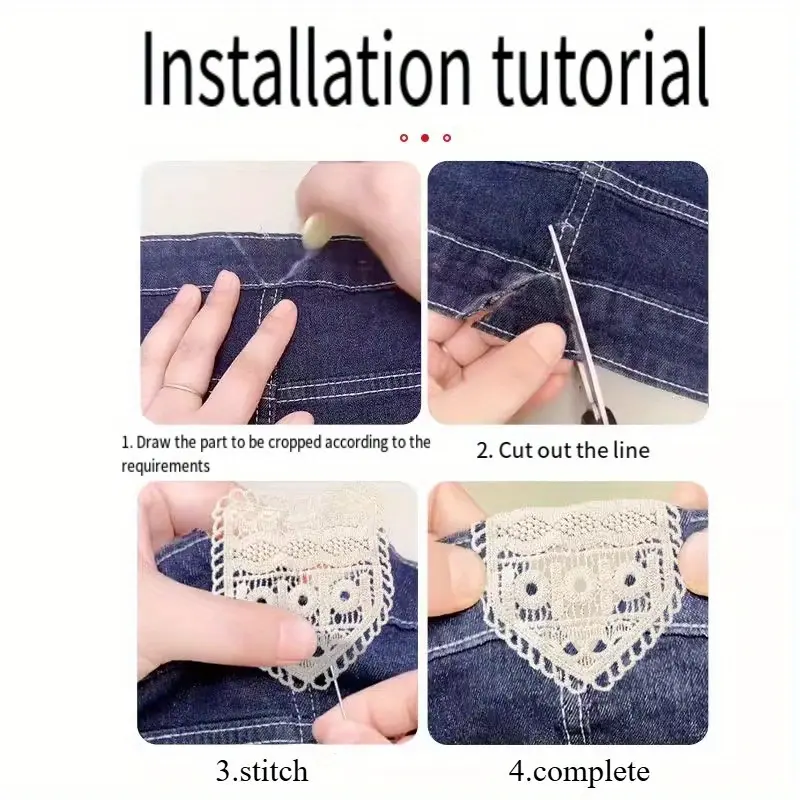 Installation tutorial

1. Draw the part to be cropped according to the requirements

2. Cut out the line

3.stitch

4.complete