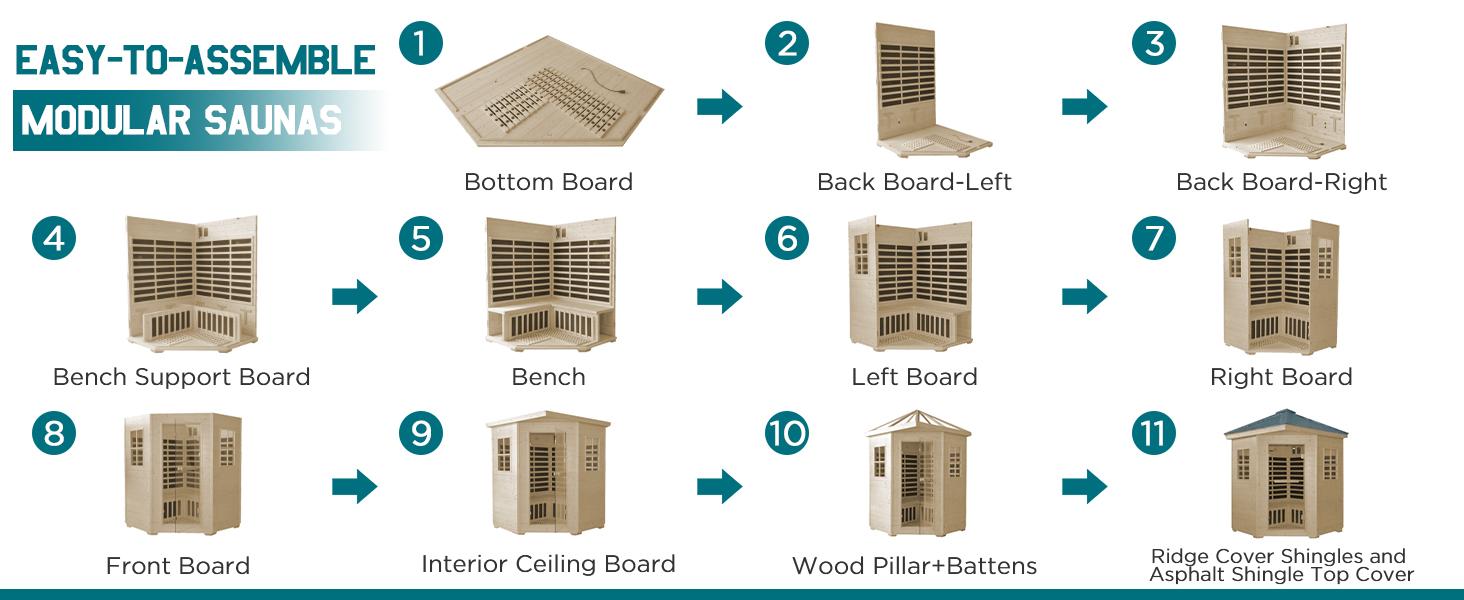 EASY-TO-ASSEMBLE
MODULAR SAUNAS

1
Bottom Board

2
Back Board-Left

3
Back Board-Right

4
Bench Support Board

5
Bench

6
Left Board

7
Right Board

8
Front Board

9
Interior Ceiling Board

10
Wood Pillar+Battens

11
Ridge Cover Shingles and Asphalt Shingle Top Cover