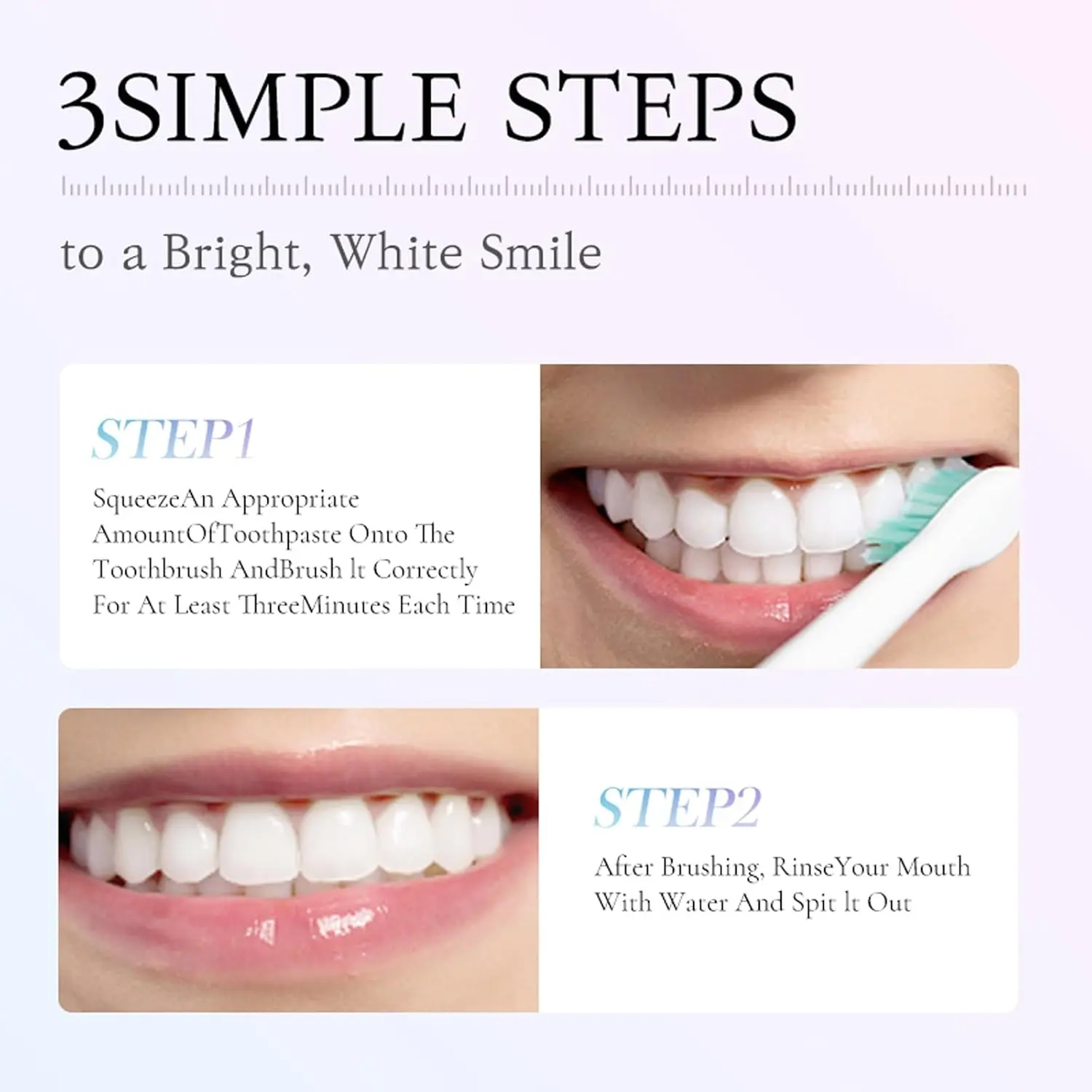 3SIMPLE STEPS

to a Bright, White Smile

STEP1

SqueezeAn Appropriate AmountOfToothpaste Onto The Toothbrush AndBrush It Correctly For At Least ThreeMinutes Each Time

STEP2

After Brushing, RinseYour Mouth With Water And Spit It Out