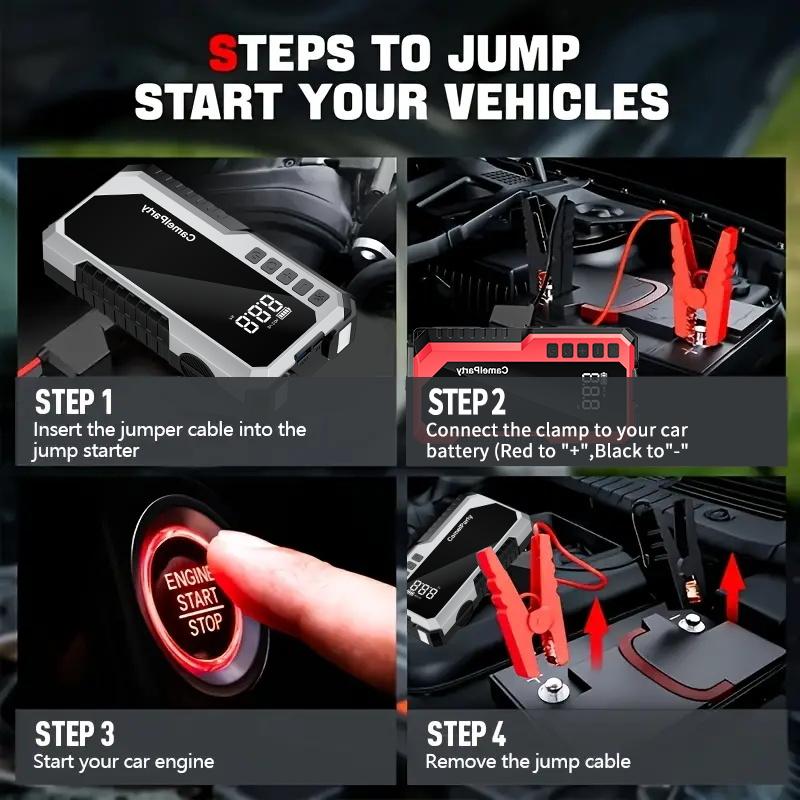 STEPS TO JUMP START YOUR VEHICLES

CamelParty

888

STEP 1
Insert the jumper cable into the jump starter

CamelParty

STEP 2
Connect the clamp to your car battery (Red to "+",Black to"-"

ENGINE START STOP

STEP 3
Start your car engine

CamelParty

888

STEP 4
Remove the jump cable