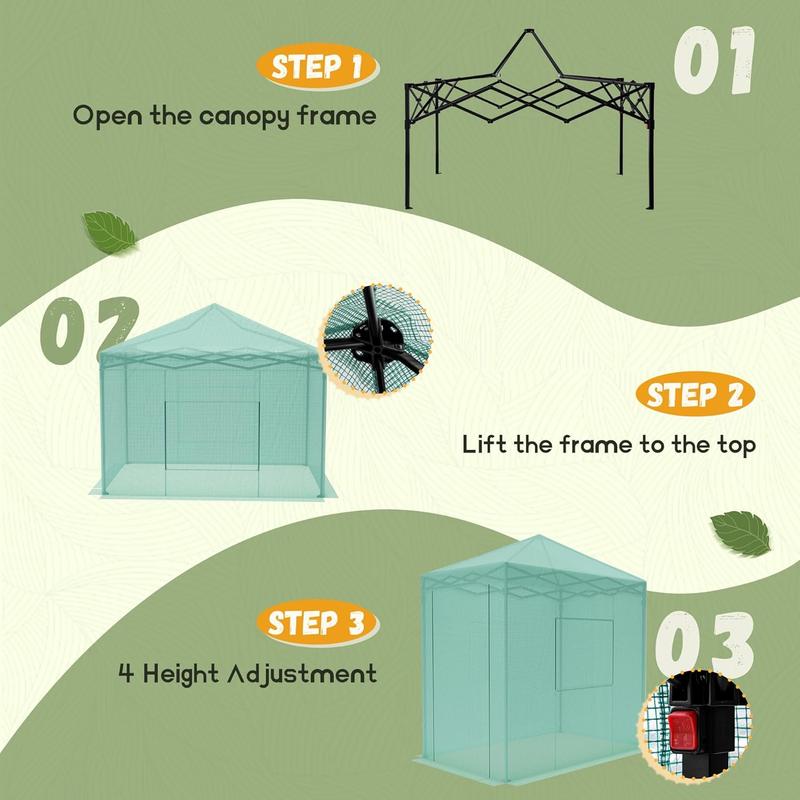 STEP 1
Open the canopy frame
01

02

STEP 2
Lift the frame to the top

STEP 3
4 Height Adjustment
03