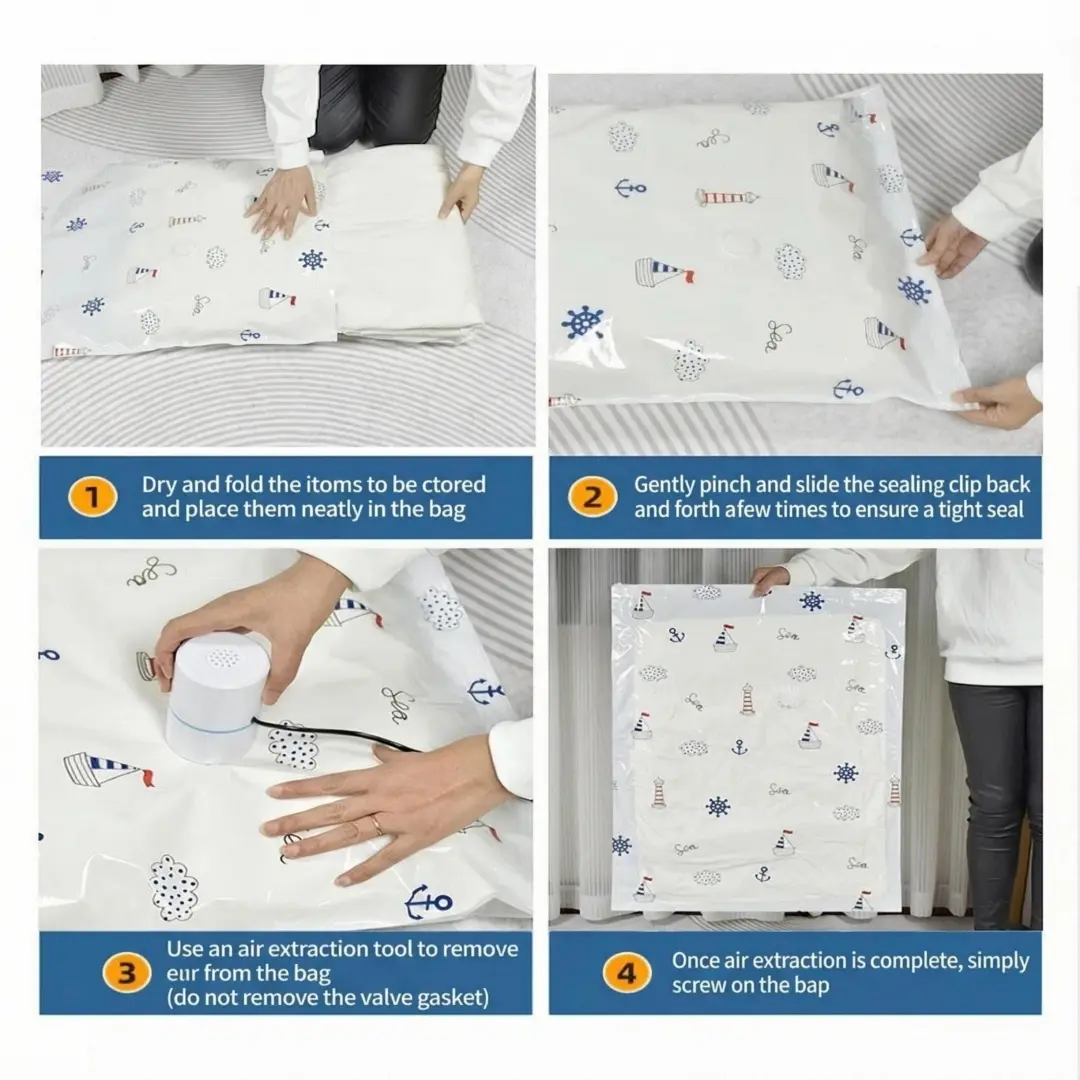 1 Dry and fold the itoms to be ctored and place them neatly in the bag

2 Gently pinch and slide the sealing clip back and forth afew times to ensure a tight seal

3 Use an air extraction tool to remove eur from the bag (do not remove the valve gasket)

4 Once air extraction is complete, simply screw on the bap