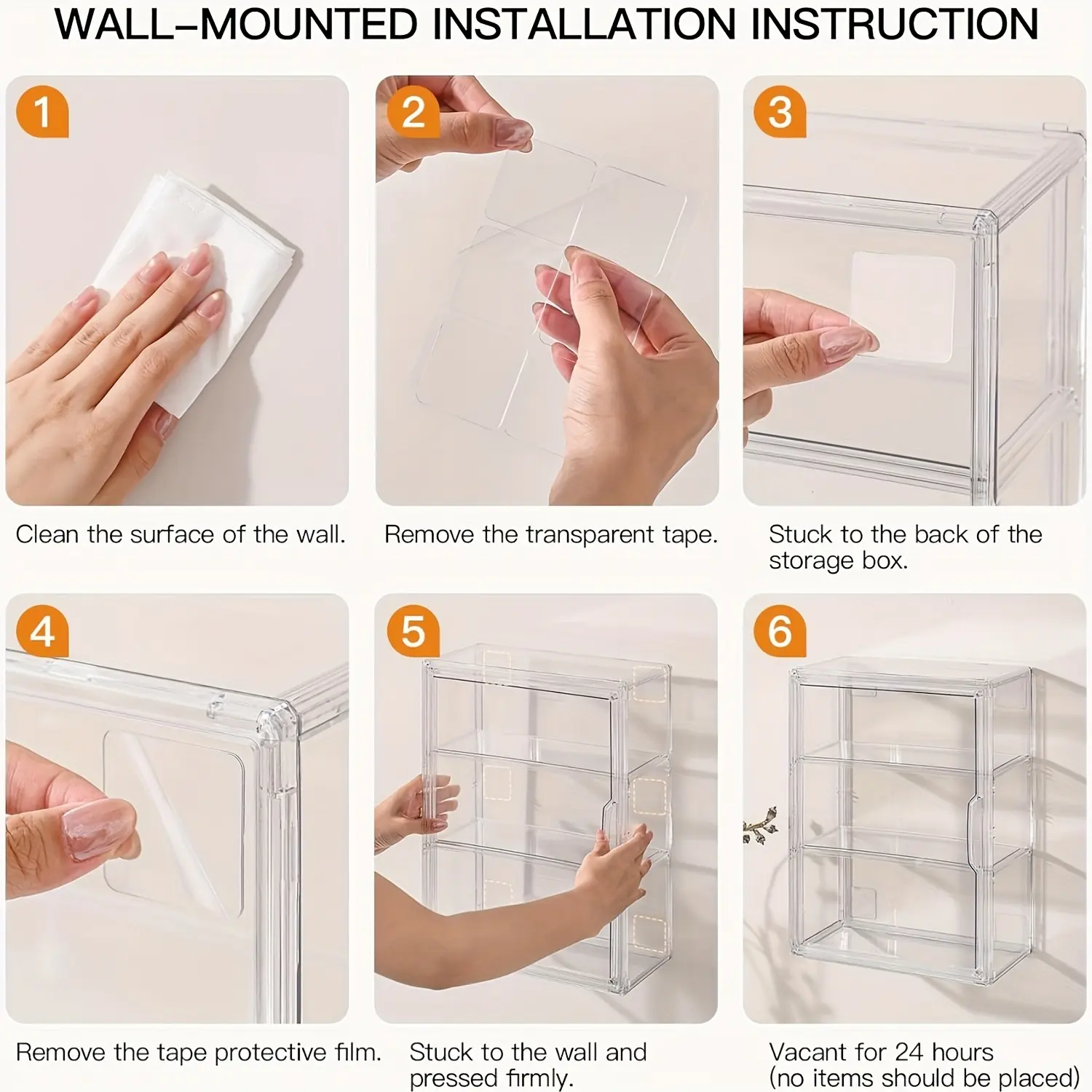 WALL-MOUNTED INSTALLATION INSTRUCTION

1

Clean the surface of the wall.

2

Remove the transparent tape.

3

Stuck to the back of the storage box.

4

Remove the tape protective film.

5

Stuck to the wall and pressed firmly.

6

Vacant for 24 hours (no items should be placed)