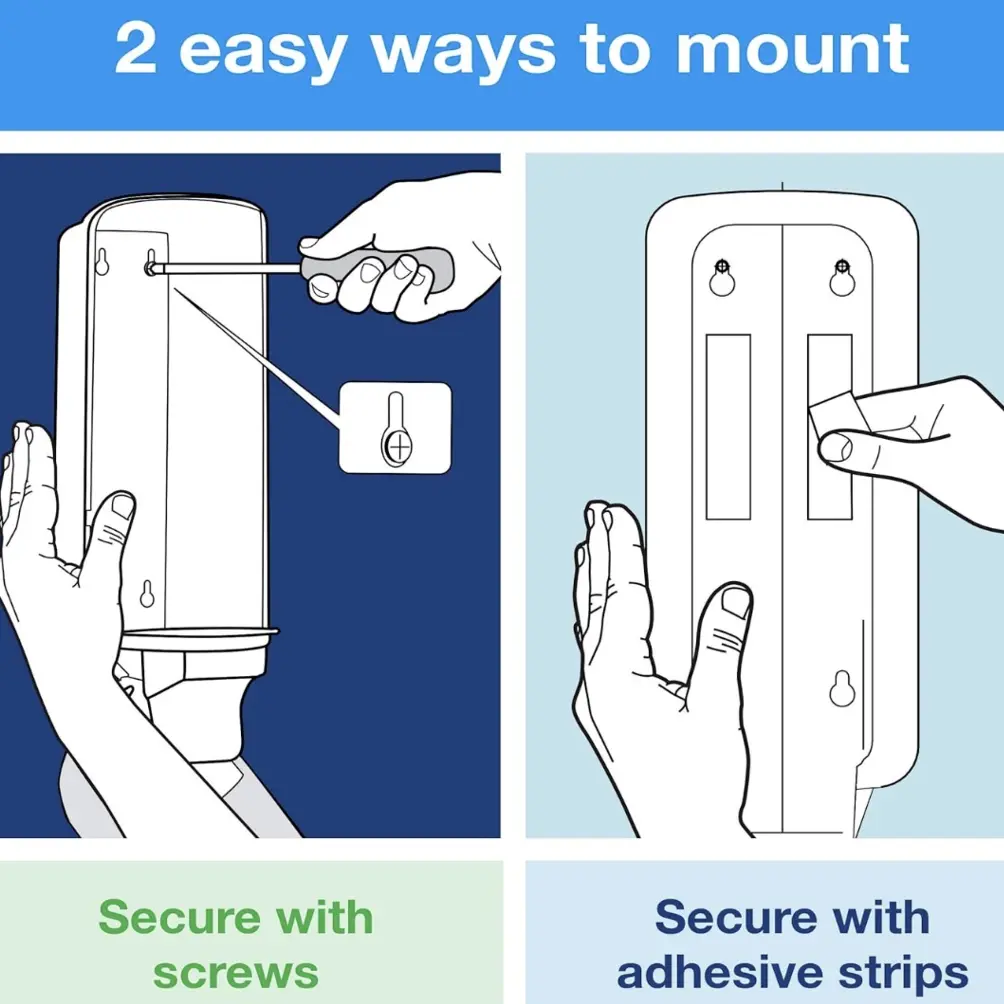 2 easy ways to mount

Secure with screws

Secure with adhesive strips