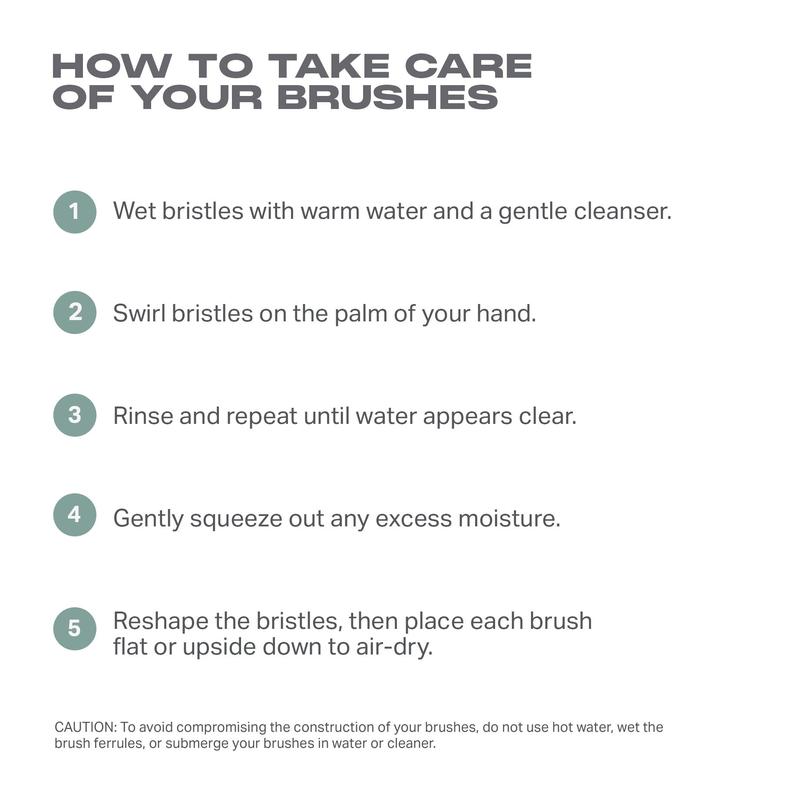 HOW TO TAKE CARE OF YOUR BRUSHES

1 Wet bristles with warm water and a gentle cleanser.

2 Swirl bristles on the palm of your hand.

3 Rinse and repeat until water appears clear.

4 Gently squeeze out any excess moisture.

5 Reshape the bristles, then place each brush flat or upside down to air-dry.

CAUTION: To avoid compromising the construction of your brushes, do not use hot water, wet the brush ferrules, or submerge your brushes in water or cleaner.