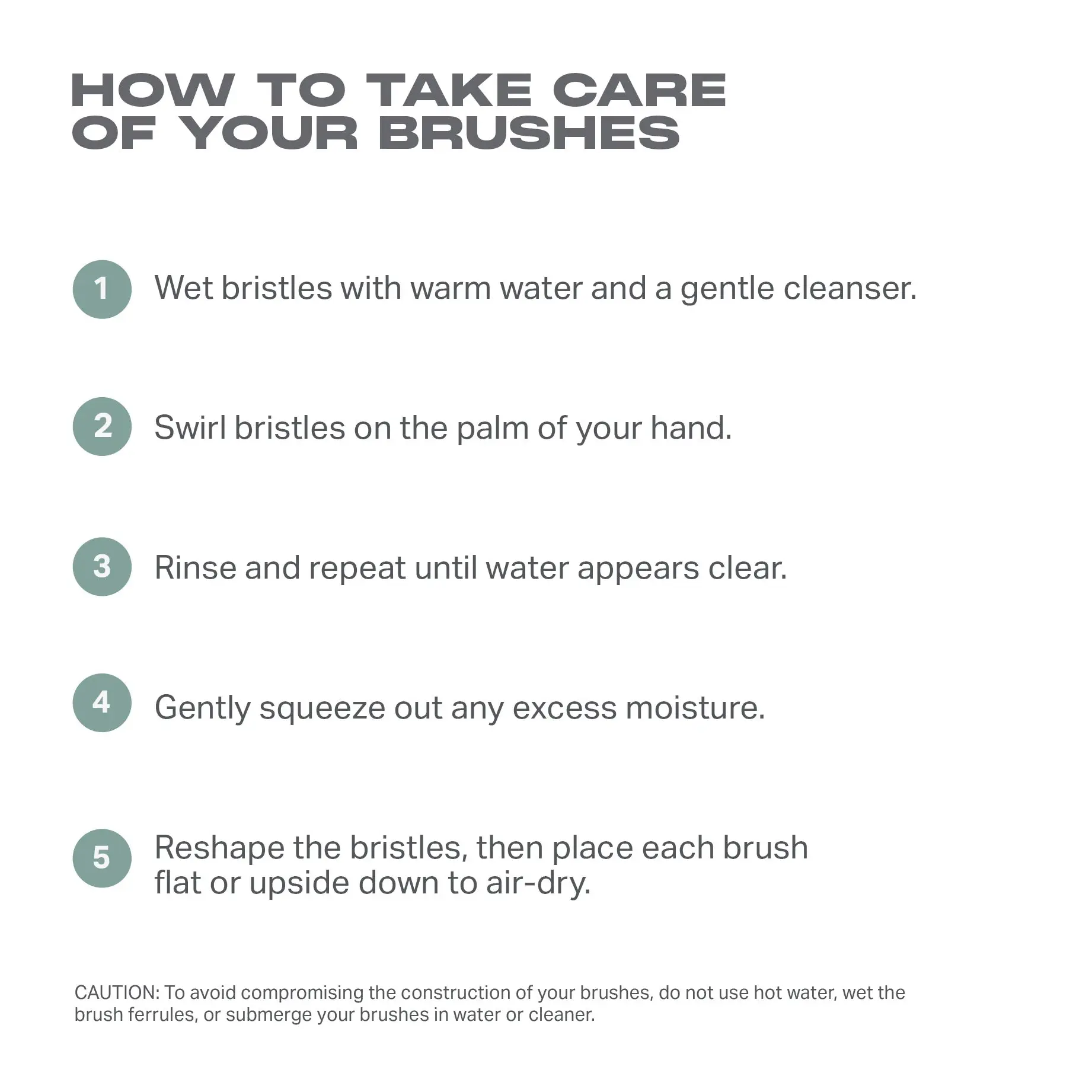 HOW TO TAKE CARE OF YOUR BRUSHES

1 Wet bristles with warm water and a gentle cleanser.

2 Swirl bristles on the palm of your hand.

3 Rinse and repeat until water appears clear.

4 Gently squeeze out any excess moisture.

5 Reshape the bristles, then place each brush flat or upside down to air-dry.

CAUTION: To avoid compromising the construction of your brushes, do not use hot water, wet the brush ferrules, or submerge your brushes in water or cleaner.