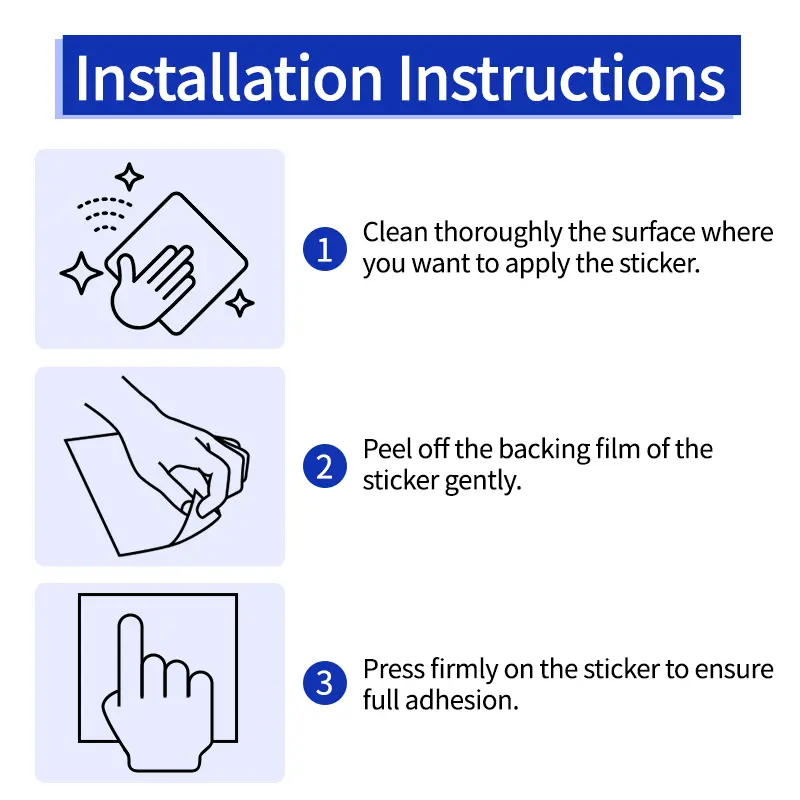 Installation Instructions

1 Clean thoroughly the surface where you want to apply the sticker.

2 Peel off the backing film of the sticker gently.

3 Press firmly on the sticker to ensure full adhesion.