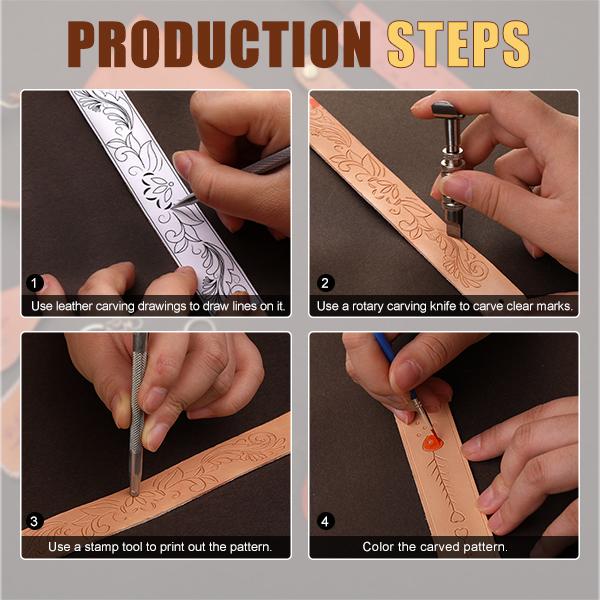 PRODUCTION STEPS

1
Use leather carving drawings to draw lines on it.

2
Use a rotary carving knife to carve clear marks.

3
Use a stamp tool to print out the pattern.

4
Color the carved pattern.