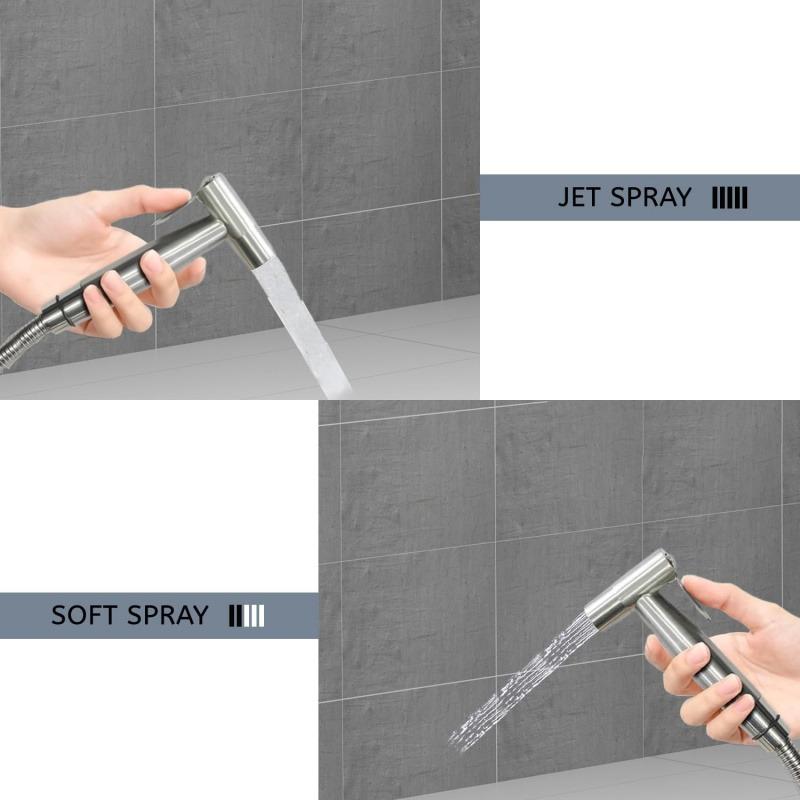 JET SPRAY

SOFT SPRAY