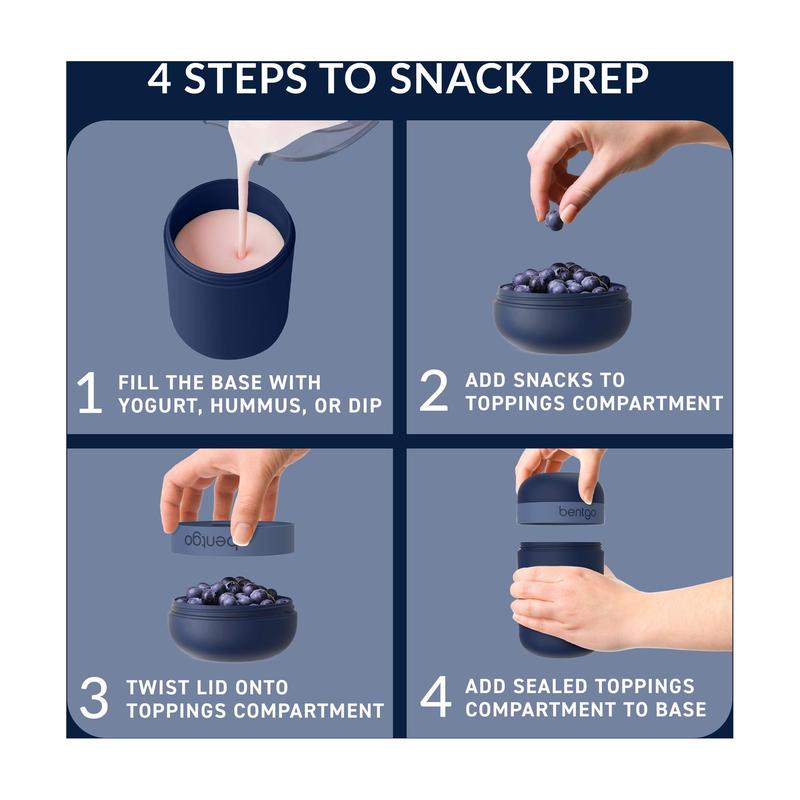 4 STEPS TO SNACK PREP

1 FILL THE BASE WITH YOGURT, HUMMUS, OR DIP

2 ADD SNACKS TO TOPPINGS COMPARTMENT

bentgo

3 TWIST LID ONTO TOPPINGS COMPARTMENT

bentgo

4 ADD SEALED TOPPINGS COMPARTMENT TO BASE