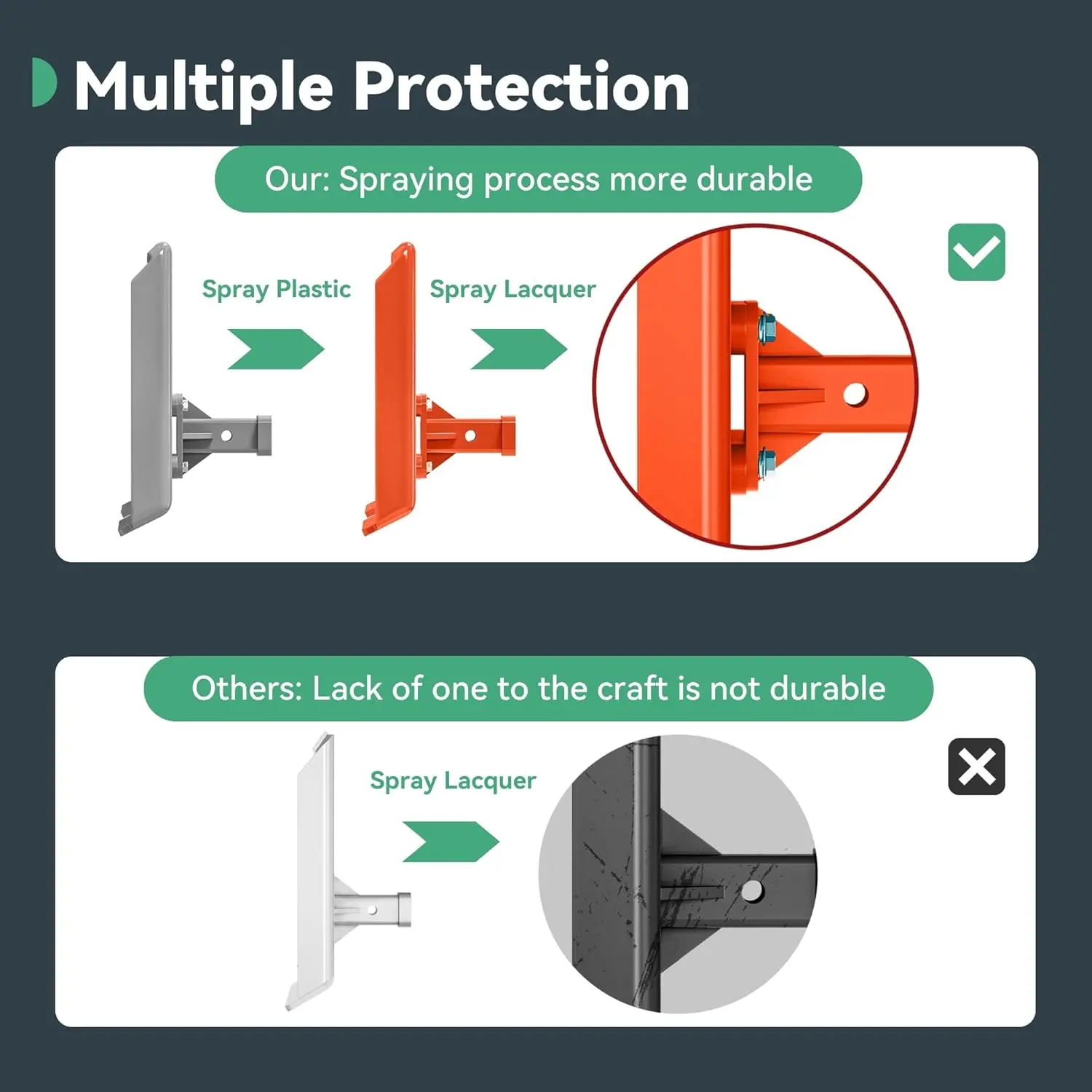 Multiple Protection

Our: Spraying process more durable

Spray Plastic

Spray Lacquer

Others: Lack of one to the craft is not durable

Spray Lacquer