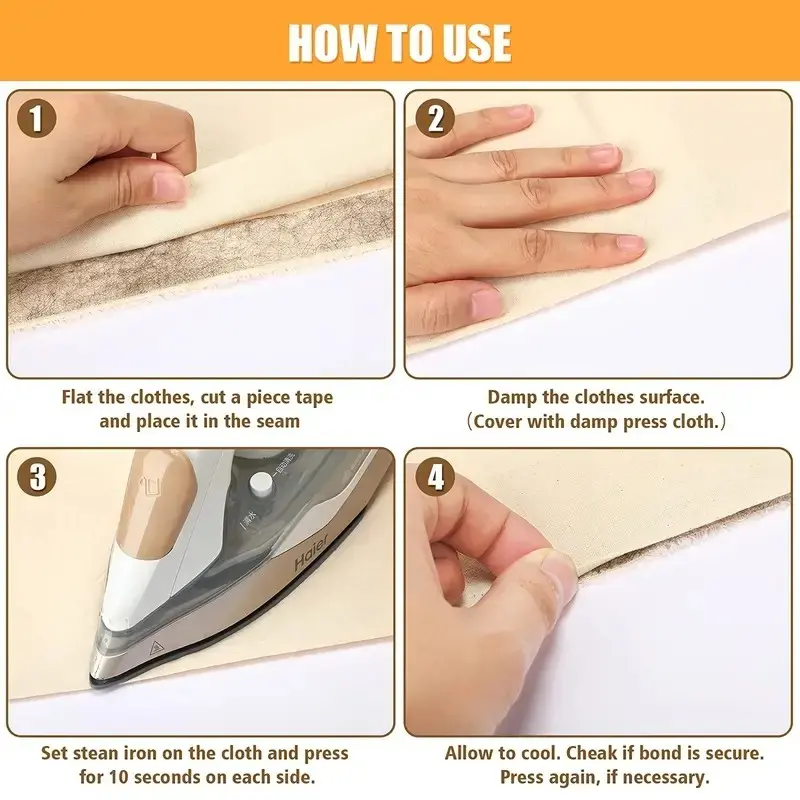 HOW TO USE

1

Flat the clothes, cut a piece tape and place it in the seam

2

Damp the clothes surface.
(Cover with damp press cloth.)

3

Haier

Set stean iron on the cloth and press for 10 seconds on each side.

4

Allow to cool. Cheak if bond is secure.
Press again, if necessary.