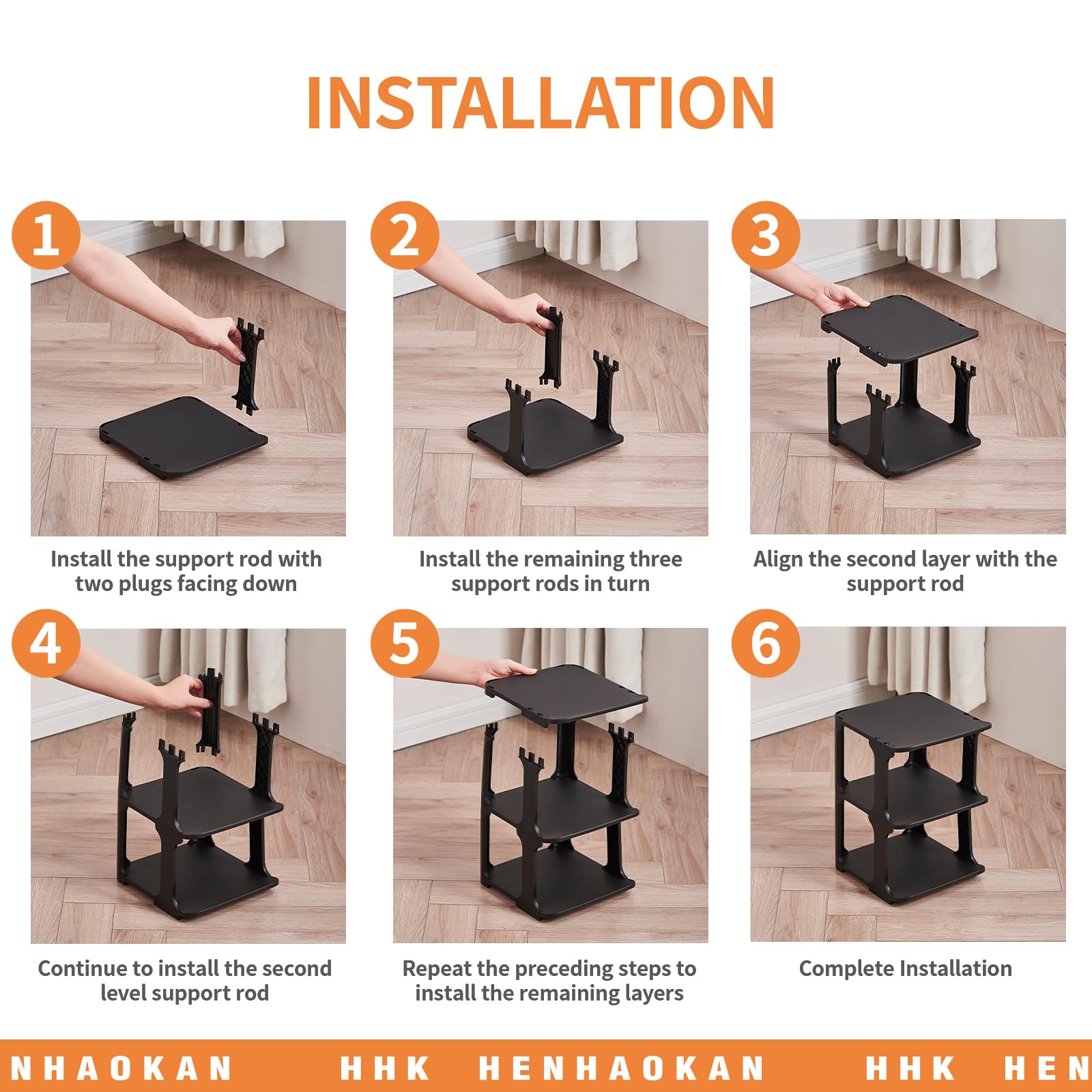 INSTALLATION

1
Install the support rod with two plugs facing down

2
Install the remaining three support rods in turn

3
Align the second layer with the support rod

4
Continue to install the second level support rod

5
Repeat the preceding steps to install the remaining layers

6
Complete Installation

NHAOKAN HHK HENHAOKAN HHK HEN