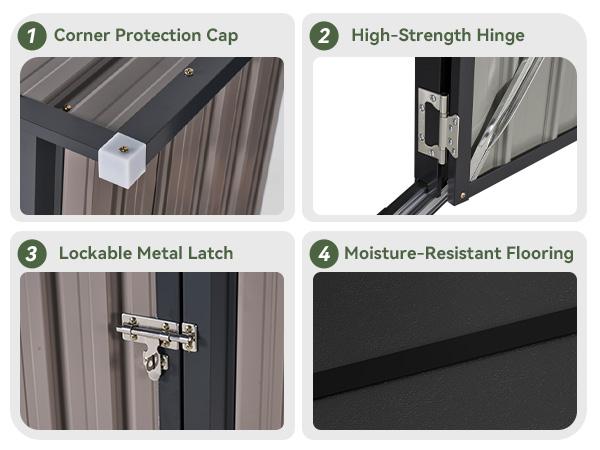 1 Corner Protection Cap

2 High-Strength Hinge

3 Lockable Metal Latch

4 Moisture-Resistant Flooring