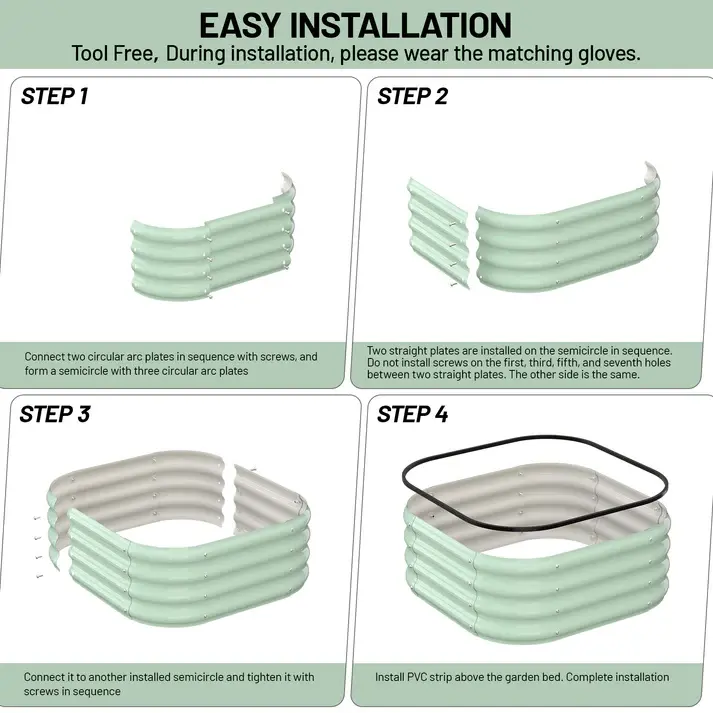 EASY INSTALLATION
Tool Free, During installation, please wear the matching gloves.

STEP 1

Connect two circular arc plates in sequence with screws, and form a semicircle with three circular arc plates

STEP 2

Two straight plates are installed on the semicircle in sequence. Do not install screws on the first, third, fifth, and seventh holes between two straight plates. The other side is the same.

STEP 3

Connect it to another installed semicircle and tighten it with screws in sequence

STEP 4

Install PVC strip above the garden bed. Complete installation