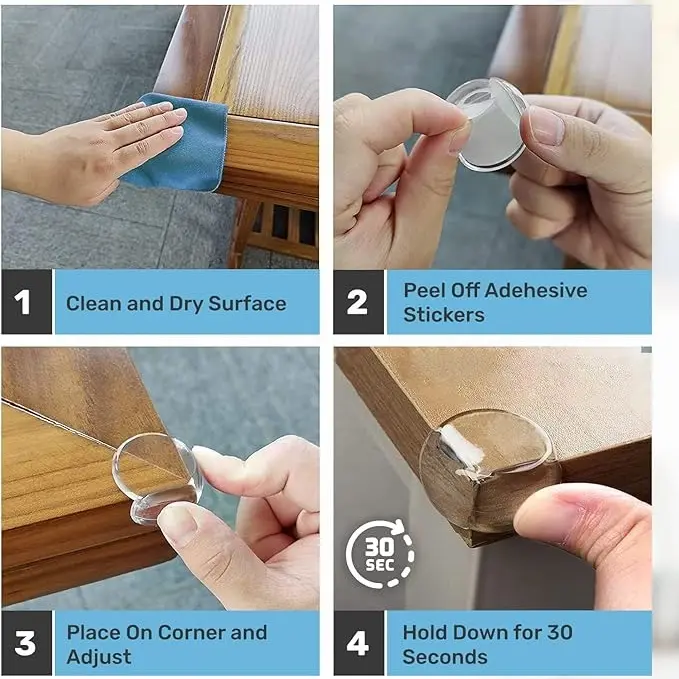 1

Clean and Dry Surface

2

Peel Off Adehesive Stickers

3

Place On Corner and Adjust

30 SEC

4

Hold Down for 30 Seconds