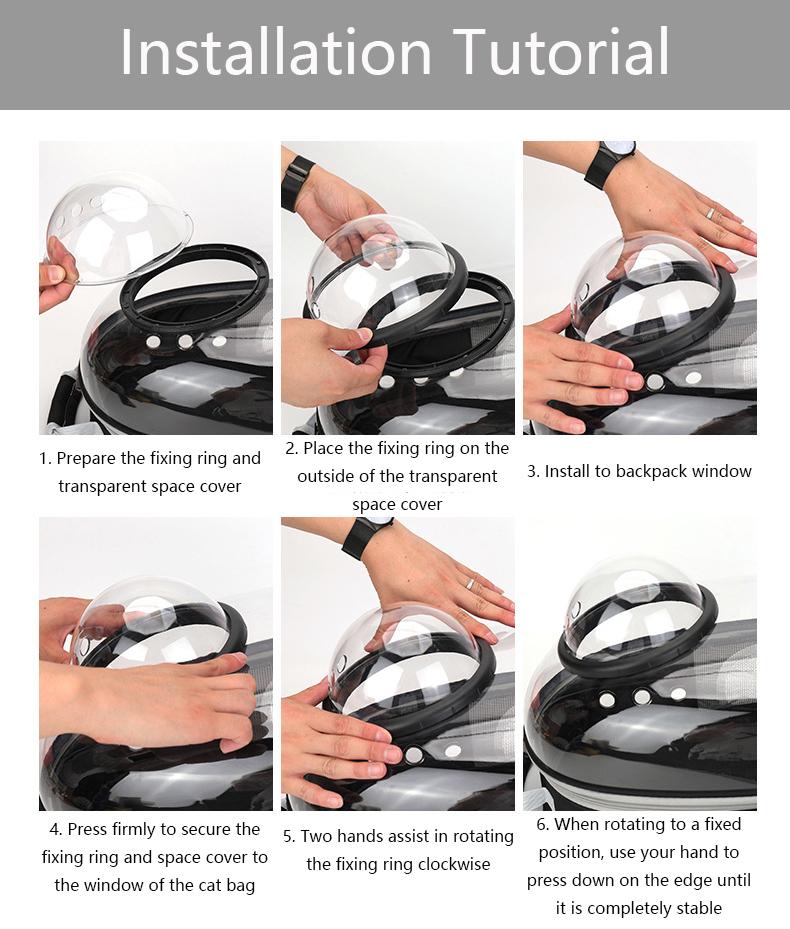 Installation Tutorial

1. Prepare the fixing ring and transparent space cover

2. Place the fixing ring on the outside of the transparent space cover

3. Install to backpack window

4. Press firmly to secure the fixing ring and space cover to the window of the cat bag

5. Two hands assist in rotating the fixing ring clockwise

6. When rotating to a fixed position, use your hand to press down on the edge until it is completely stable