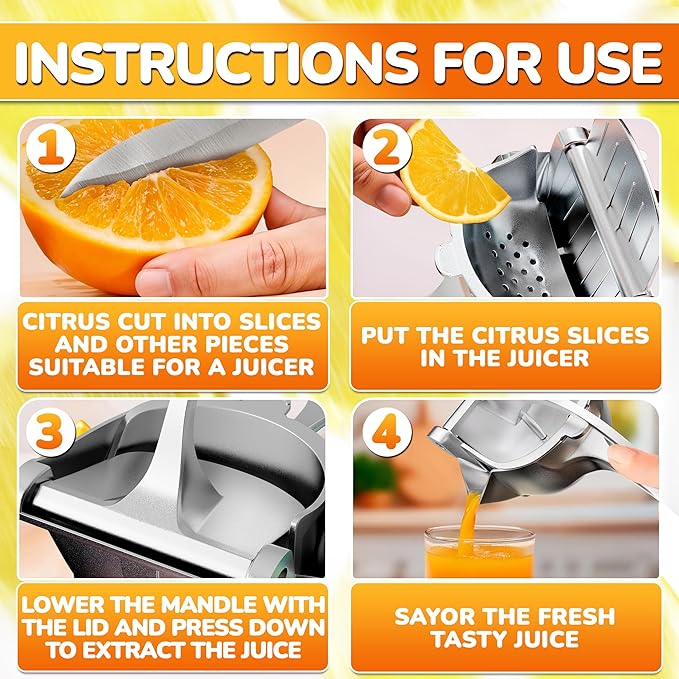 INSTRUCTIONS FOR USE

1

CITRUS CUT INTO SLICES AND OTHER PIECES SUITABLE FOR A JUICER

2

PUT THE CITRUS SLICES IN THE JUICER

3

LOWER THE MANDLE WITH THE LID AND PRESS DOWN TO EXTRACT THE JUICE

4

SAYOR THE FRESH TASTY JUICE