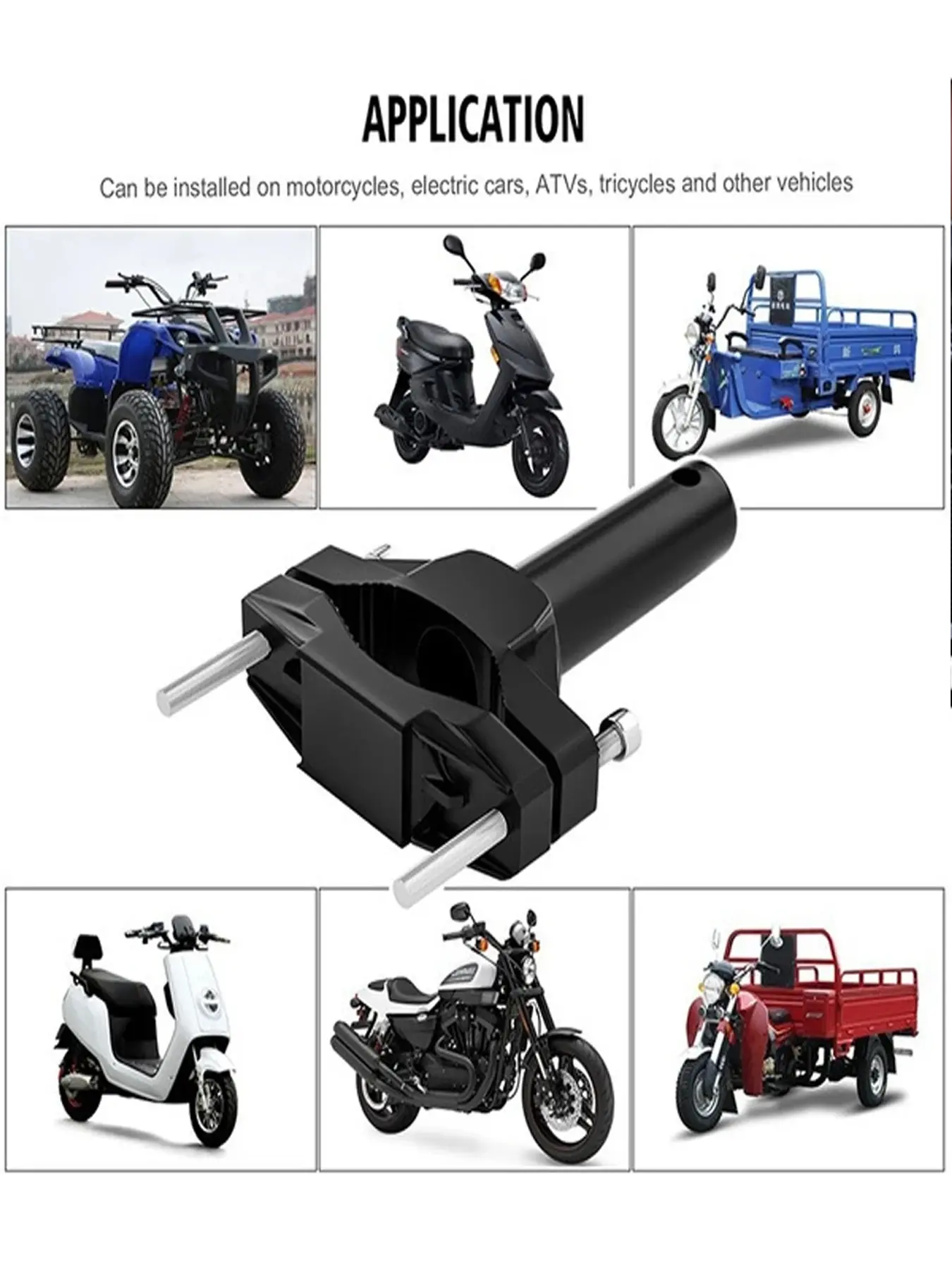 APPLICATION

Can be installed on motorcycles, electric cars, ATVs, tricycles and other vehicles