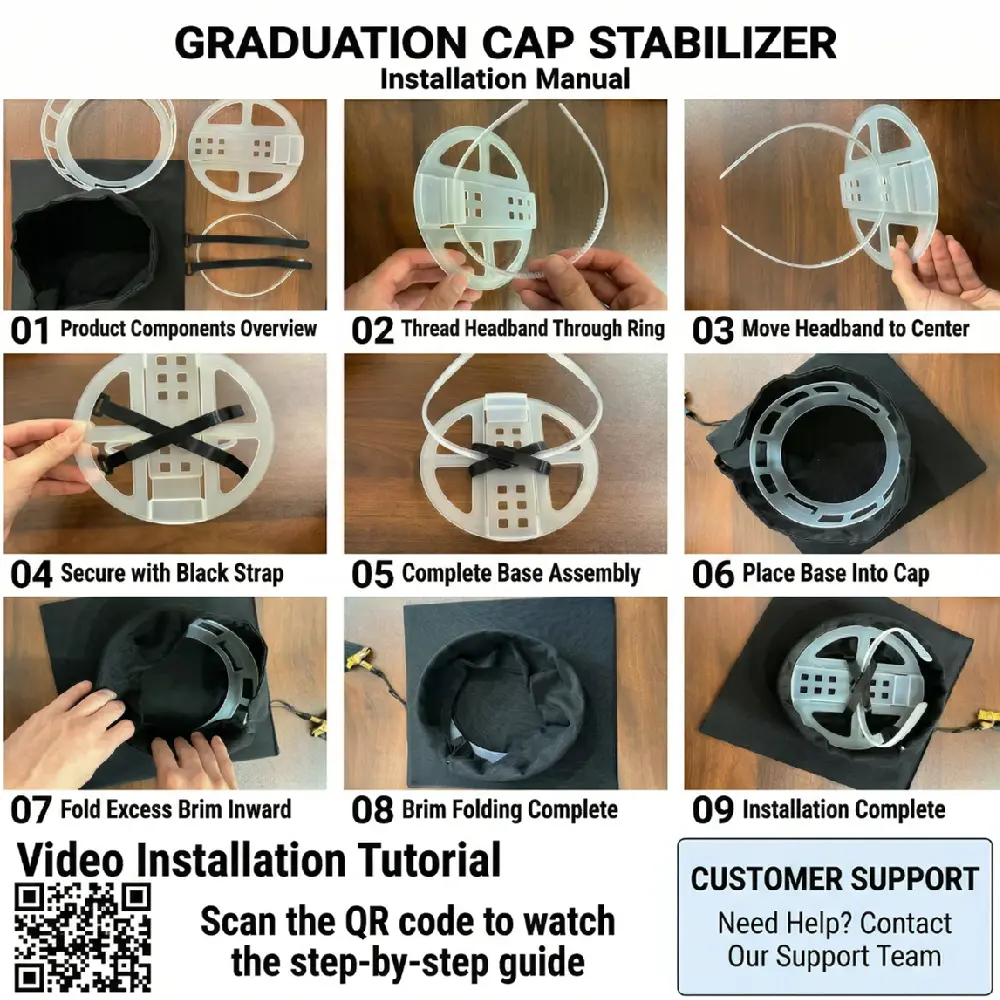 GRADUATION CAP STABILIZER
Installation Manual

01 Product Components Overview

02 Thread Headband Through Ring

03 Move Headband to Center

04 Secure with Black Strap

05 Complete Base Assembly

06 Place Base Into Cap

07 Fold Excess Brim Inward

08 Brim Folding Complete

09 Installation Complete

Video Installation Tutorial

Scan the QR code to watch the step-by-step guide

CUSTOMER SUPPORT

Need Help? Contact Our Support Team