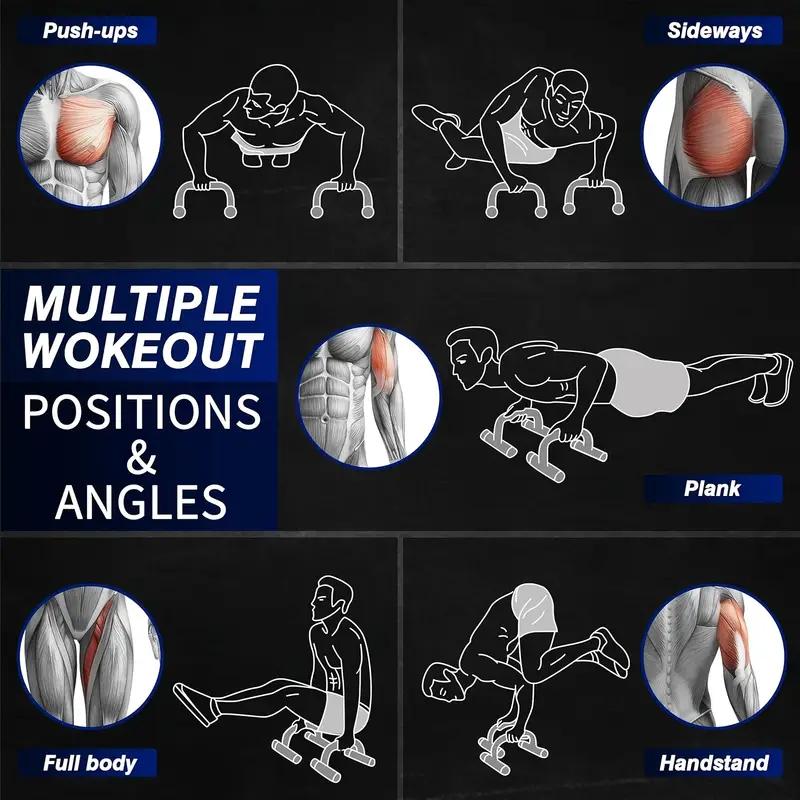 Push-ups

Sideways

MULTIPLE WOKEOUT POSITIONS & ANGLES

Plank

Full body

Handstand