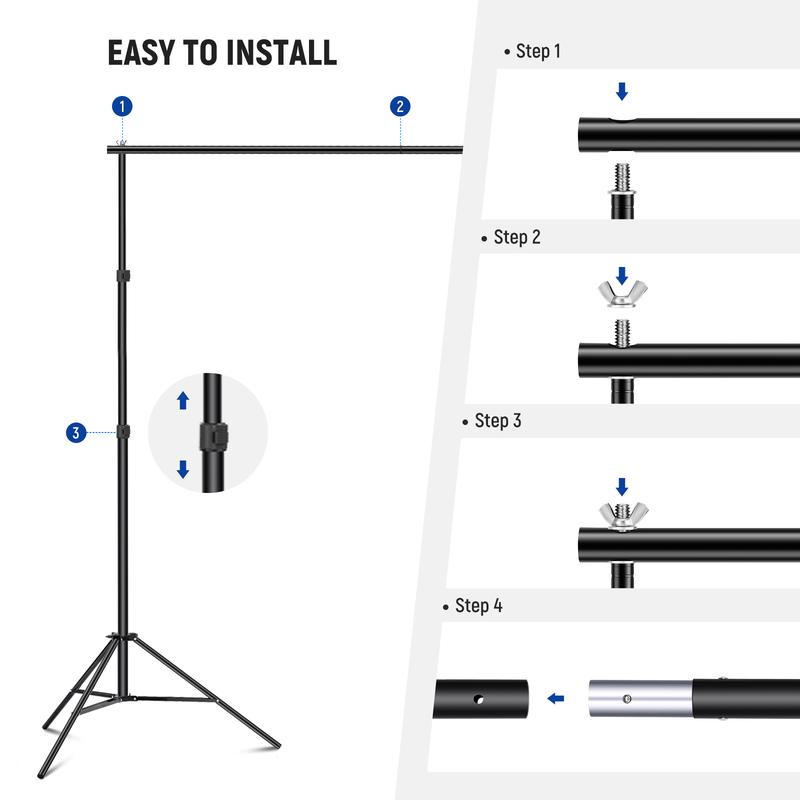 EASY TO INSTALL

1

2

3

• Step 1

• Step 2

• Step 3

• Step 4