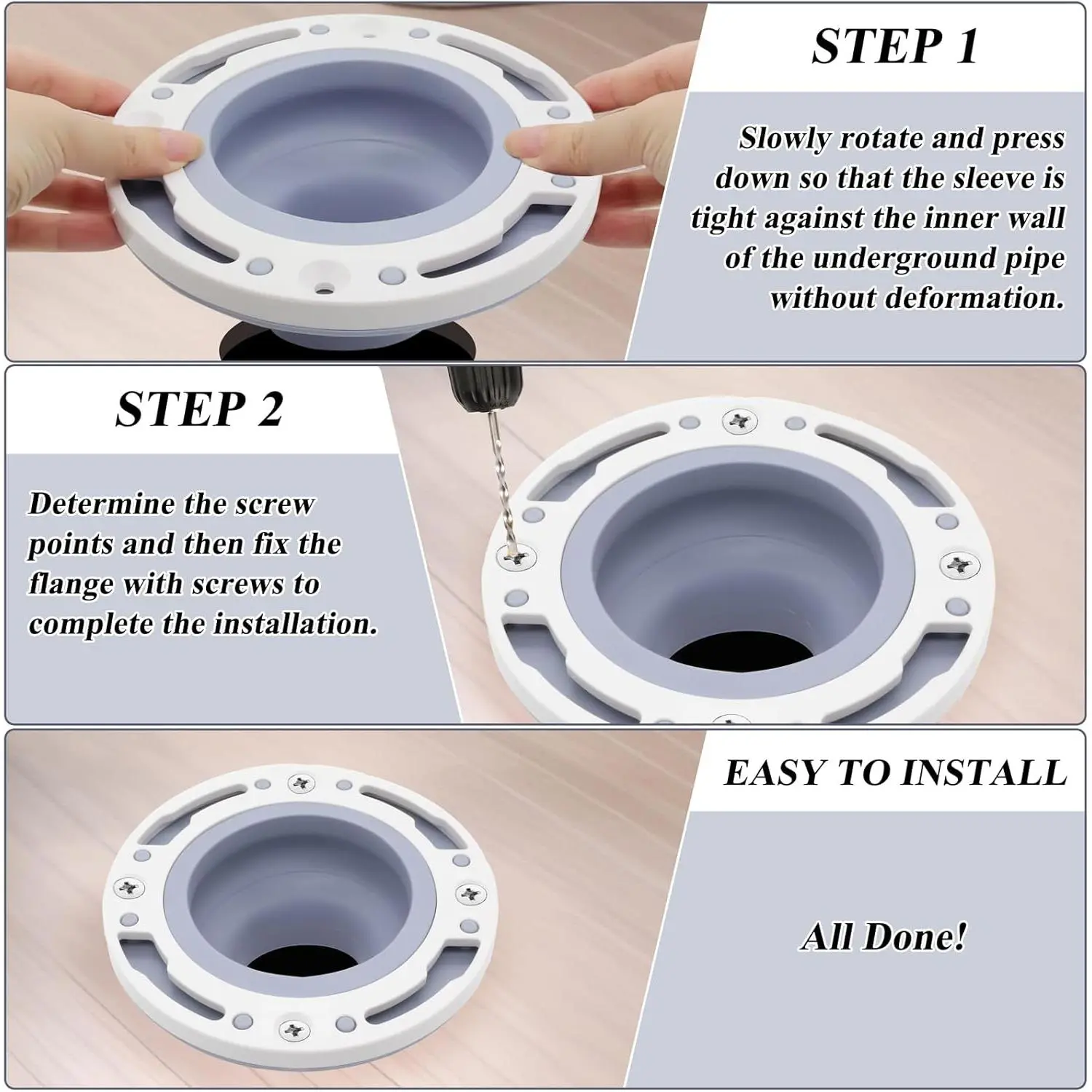 STEP 1

Slowly rotate and press down so that the sleeve is tight against the inner wall of the underground pipe without deformation.

STEP 2

Determine the screw points and then fix the flange with screws to complete the installation.

EASY TO INSTALL

All Done!