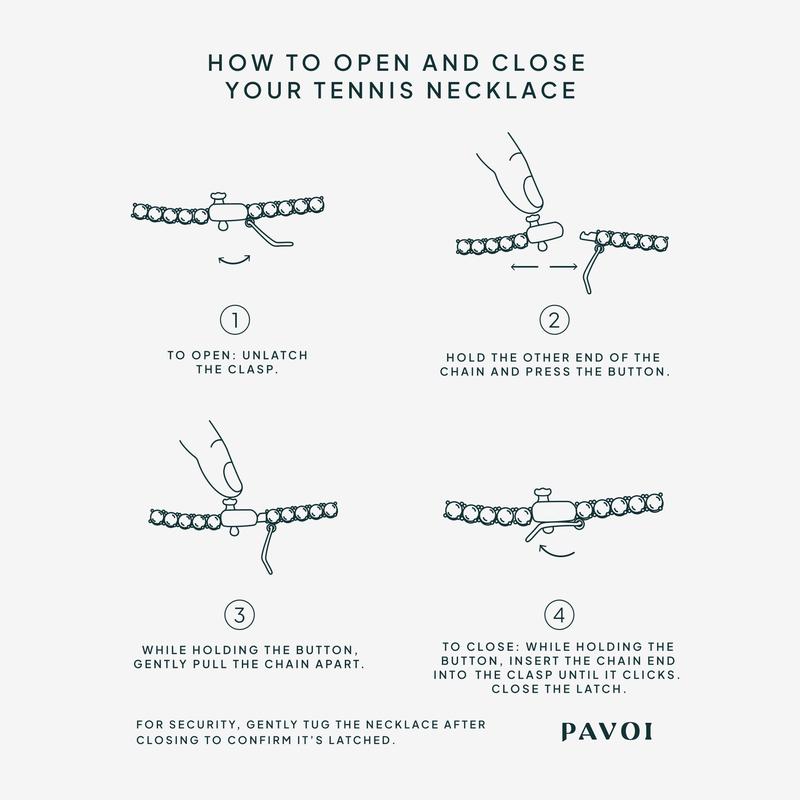 HOW TO OPEN AND CLOSE YOUR TENNIS NECKLACE

1

TO OPEN: UNLATCH THE CLASP.

2

HOLD THE OTHER END OF THE CHAIN AND PRESS THE BUTTON.

3

WHILE HOLDING THE BUTTON, GENTLY PULL THE CHAIN APART.

4

TO CLOSE: WHILE HOLDING THE BUTTON, INSERT THE CHAIN END INTO THE CLASP UNTIL IT CLICKS. CLOSE THE LATCH.

FOR SECURITY, GENTLY TUG THE NECKLACE AFTER CLOSING TO CONFIRM IT'S LATCHED.

PAVOI