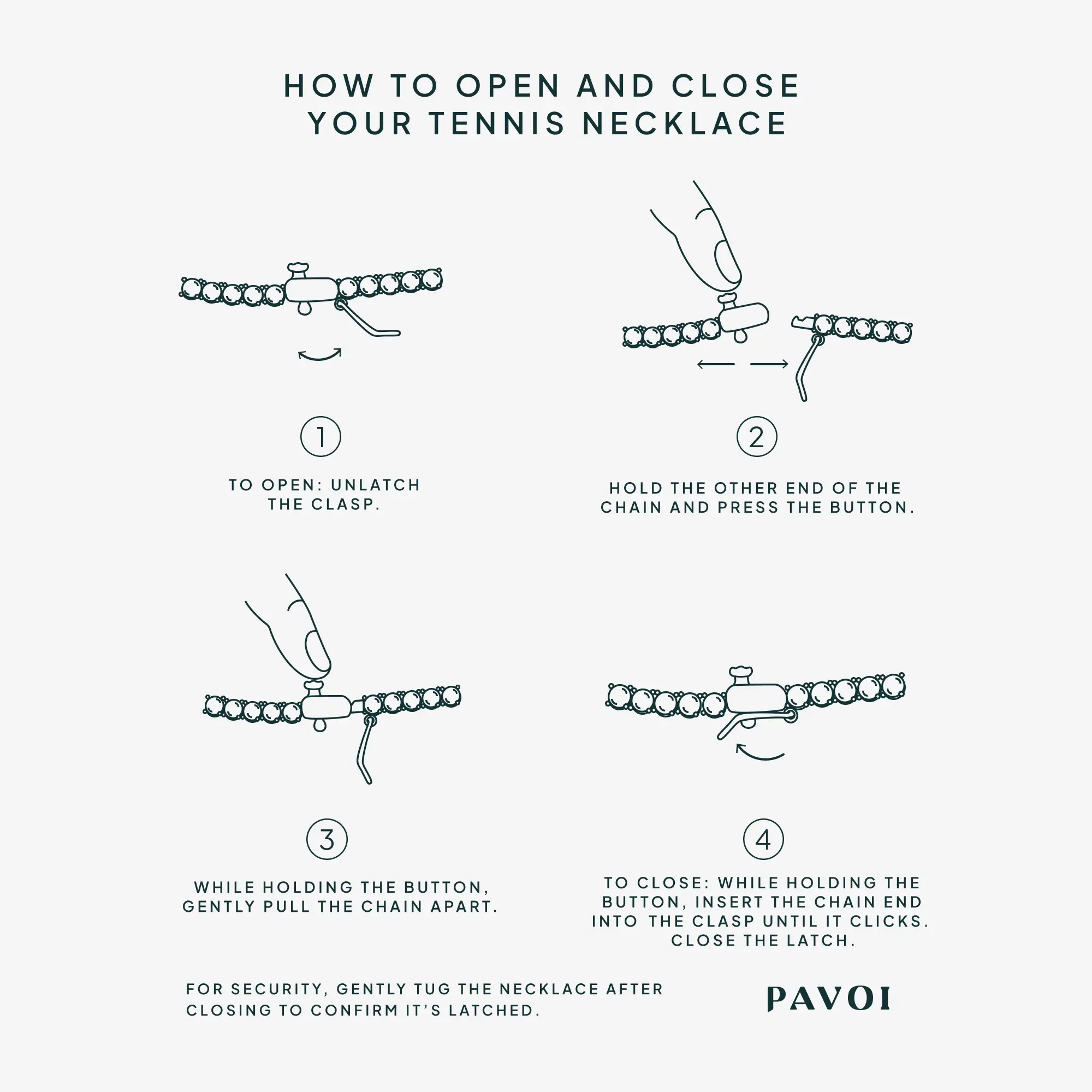 HOW TO OPEN AND CLOSE YOUR TENNIS NECKLACE

1

TO OPEN: UNLATCH THE CLASP.

2

HOLD THE OTHER END OF THE CHAIN AND PRESS THE BUTTON.

3

WHILE HOLDING THE BUTTON, GENTLY PULL THE CHAIN APART.

4

TO CLOSE: WHILE HOLDING THE BUTTON, INSERT THE CHAIN END INTO THE CLASP UNTIL IT CLICKS. CLOSE THE LATCH.

FOR SECURITY, GENTLY TUG THE NECKLACE AFTER CLOSING TO CONFIRM IT'S LATCHED.

PAVOI