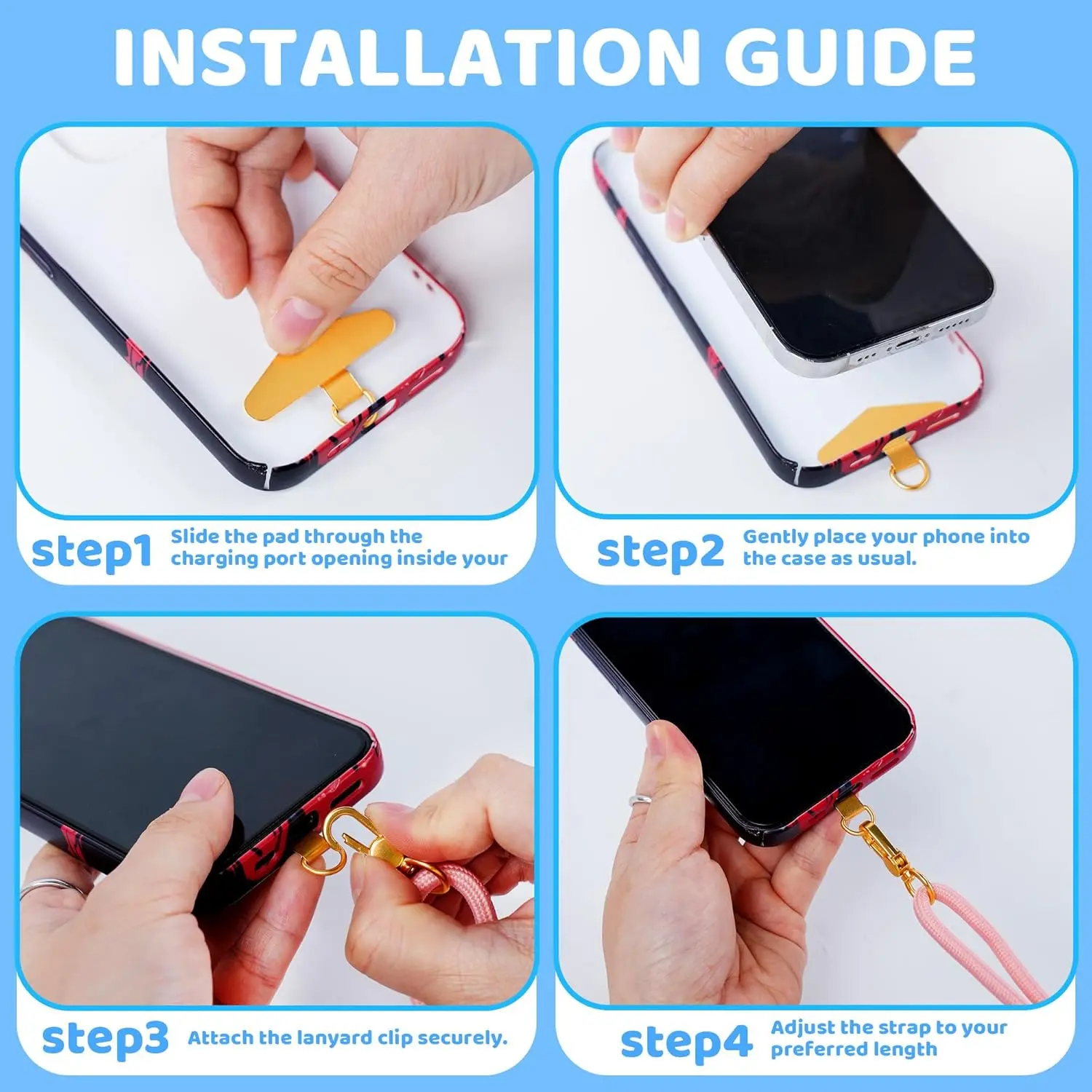 INSTALLATION GUIDE

step1 Slide the pad through the charging port opening inside your

step2 Gently place your phone into the case as usual.

step3 Attach the lanyard clip securely.

step4 Adjust the strap to your preferred length