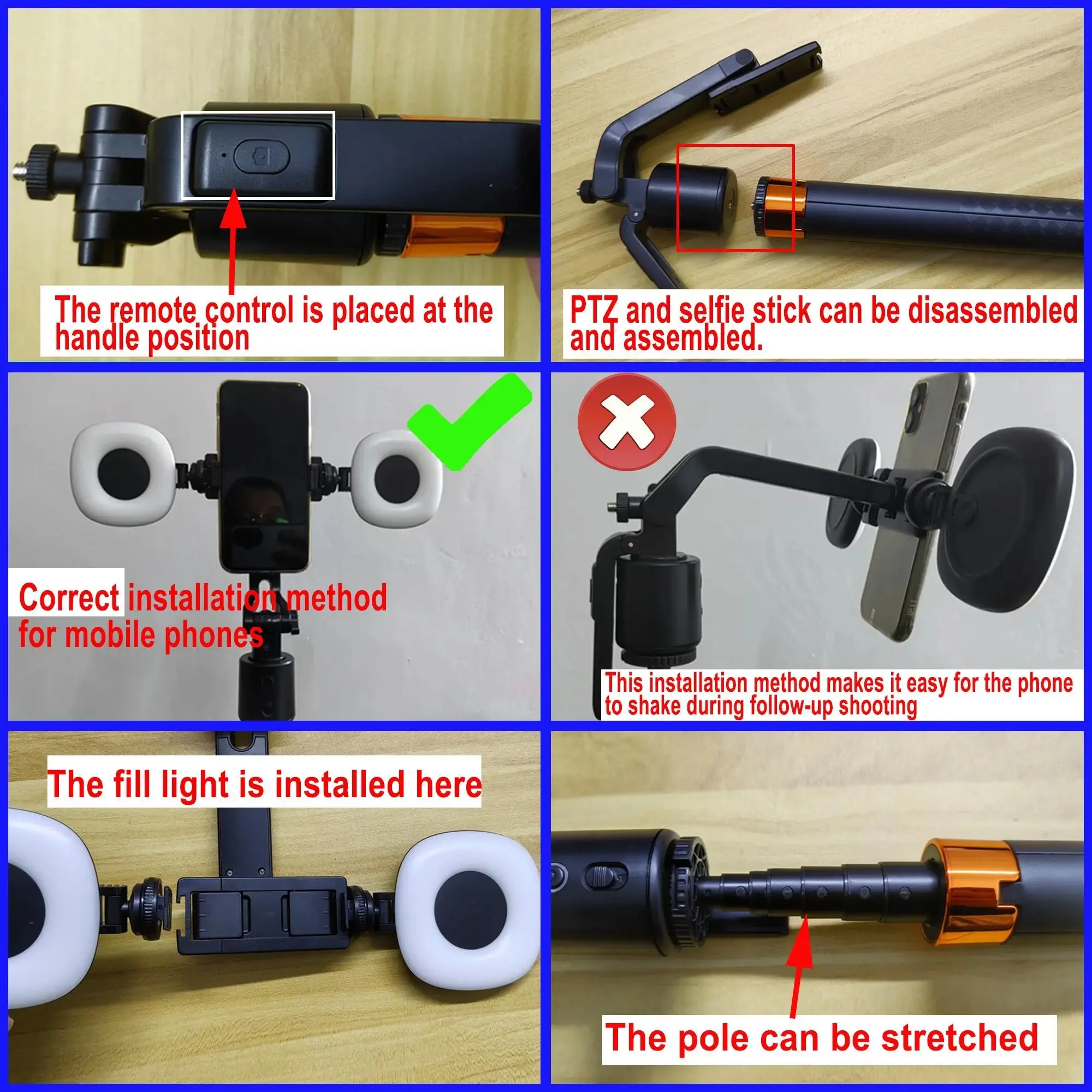 The remote control is placed at the handle position

PTZ and selfie stick can be disassembled and assembled.

Correct installation method for mobile phones

This installation method makes it easy for the phone to shake during follow-up shooting

The fill light is installed here

The pole can be stretched