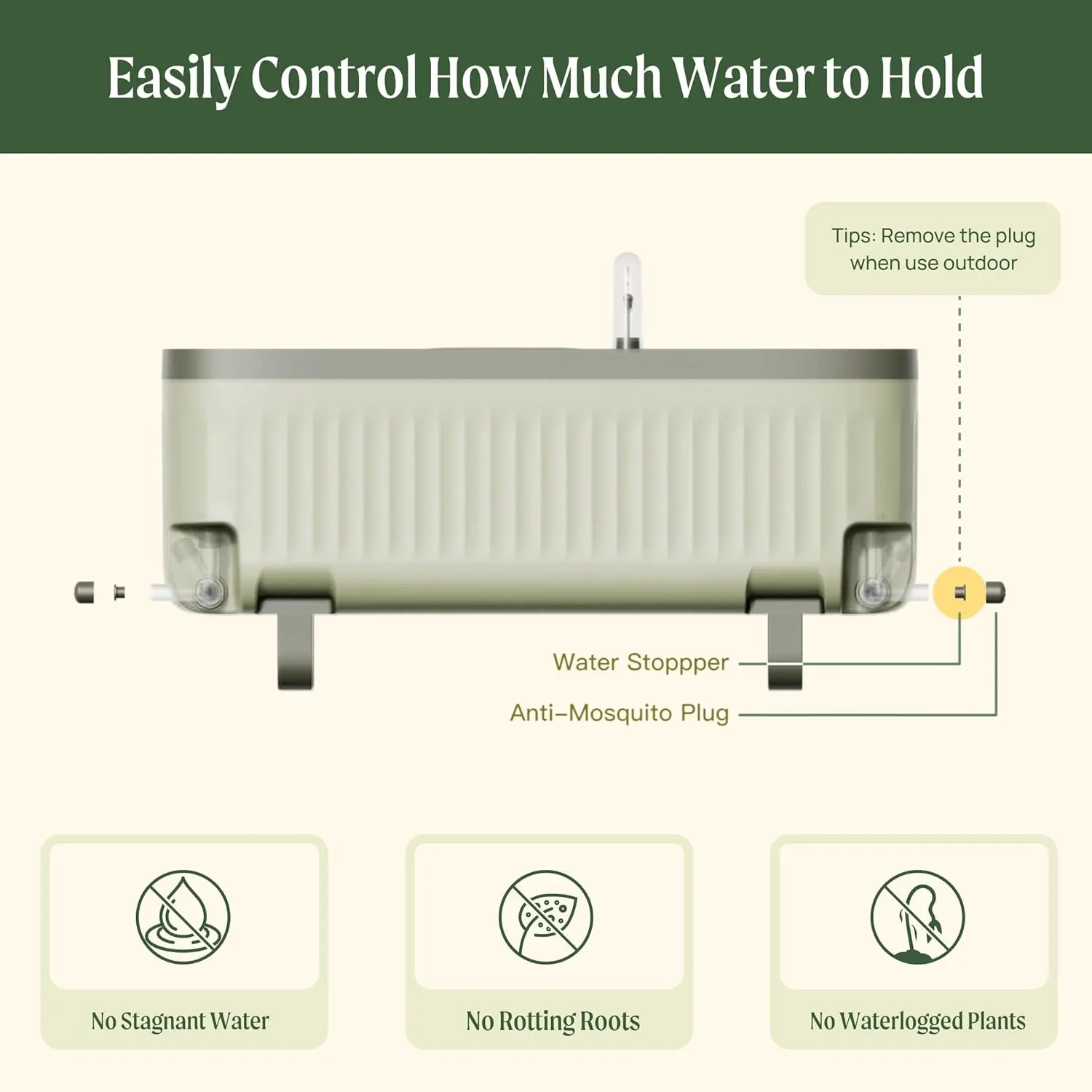 Easily Control How Much Water to Hold

Tips: Remove the plug when use outdoor

Water Stoppper

Anti–Mosquito Plug

No Stagnant Water

No Rotting Roots

No Waterlogged Plants