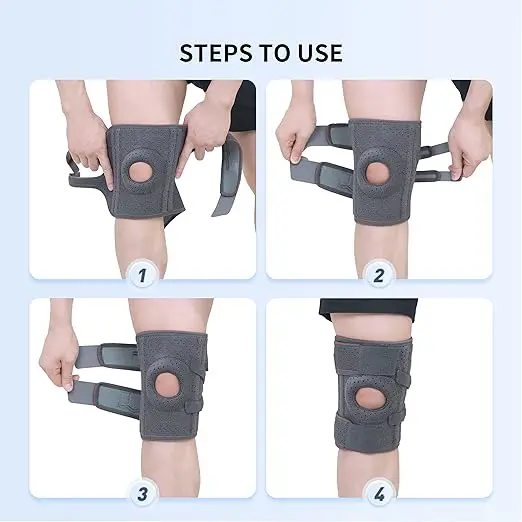 STEPS TO USE

1

2

3

4