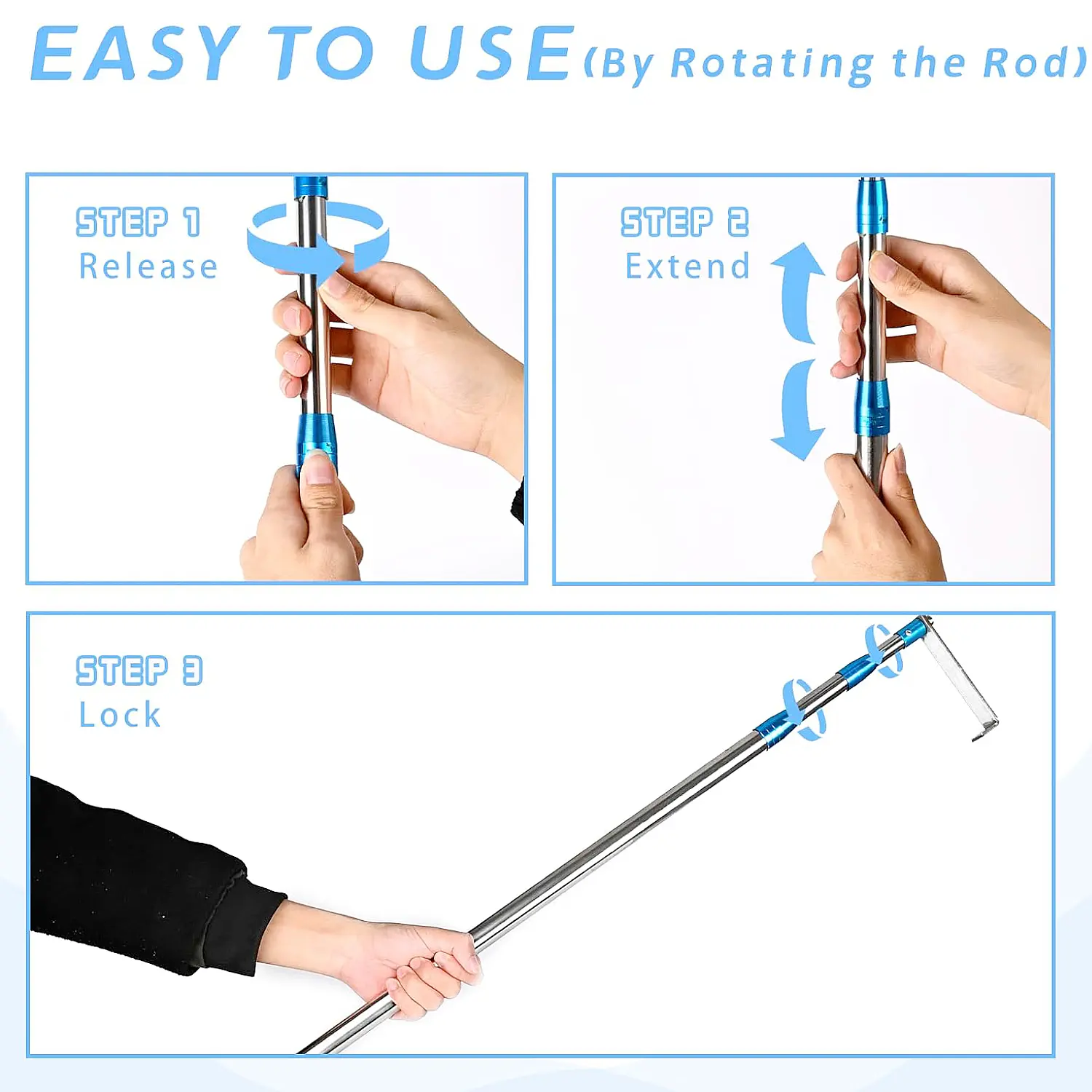 EASY TO USE (By Rotating the Rod)

STEP 1
Release

STEP 2
Extend

STEP 3
Lock